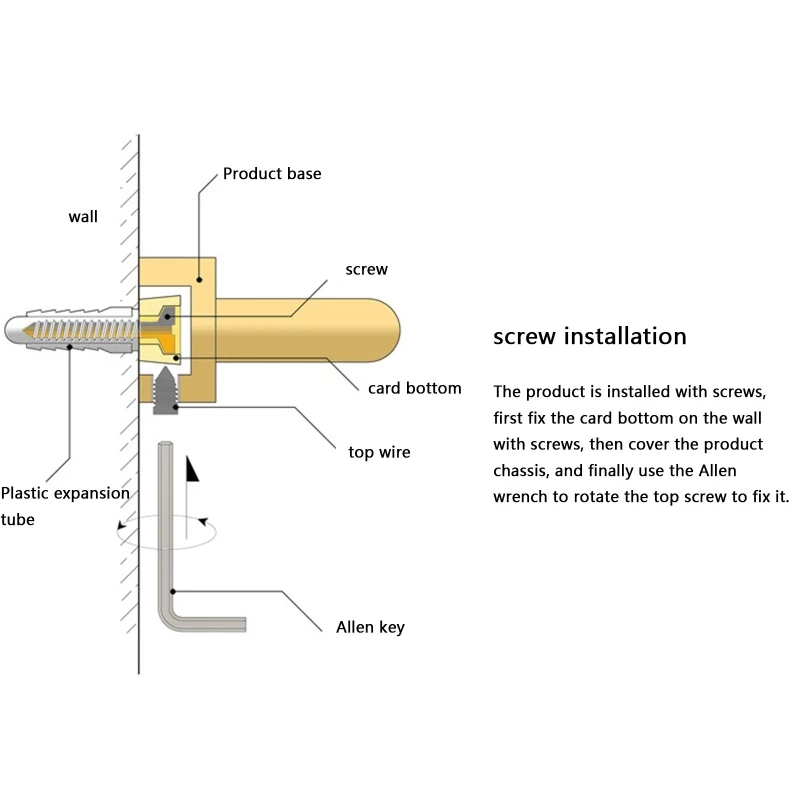 Product base

wall

screw

card bottom

top wire

Plastic expansion tube

Allen key

screw installation

The product is installed with screws, first fix the card bottom on the wall with screws, then cover the product chassis, and finally use the Allen wrench to rotate the top screw to fix it.