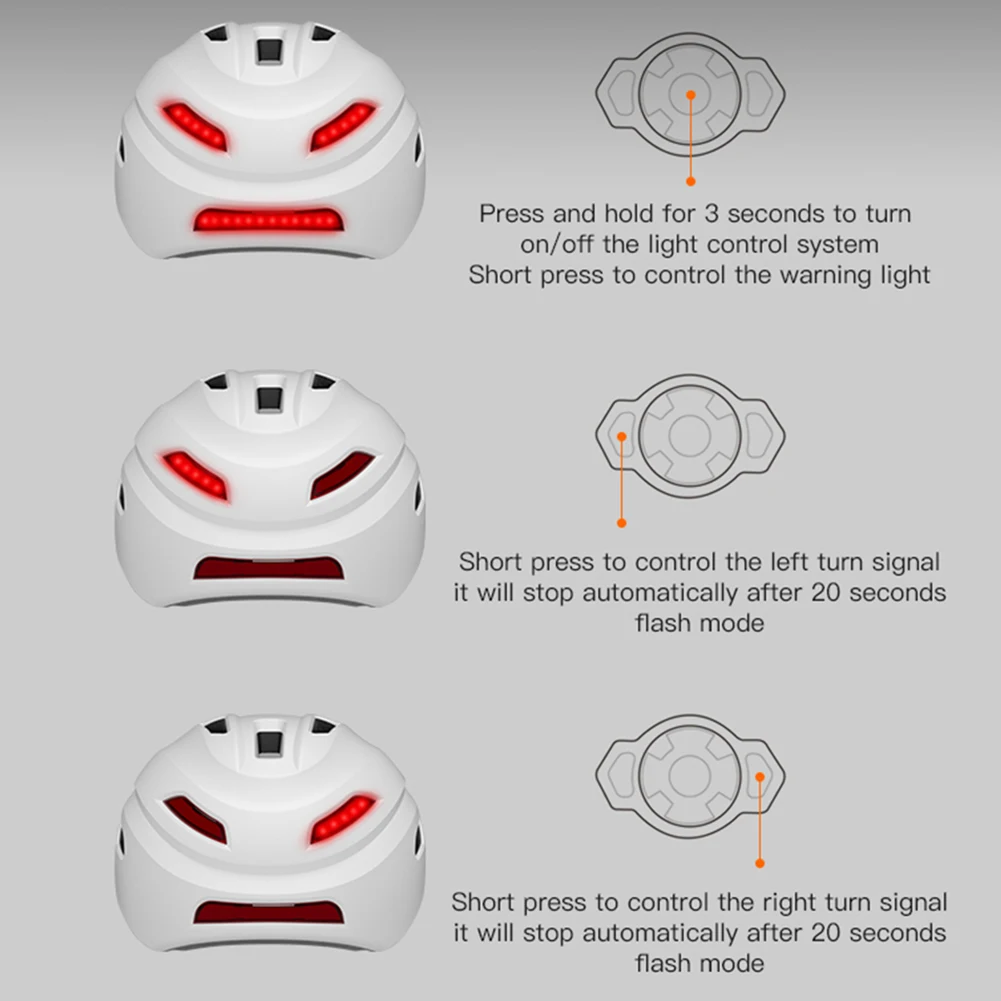 Press and hold for 3 seconds to turn on/off the light control system
Short press to control the warning light

Short press to control the left turn signal it will stop automatically after 20 seconds flash mode

Short press to control the right turn signal it will stop automatically after 20 seconds flash mode