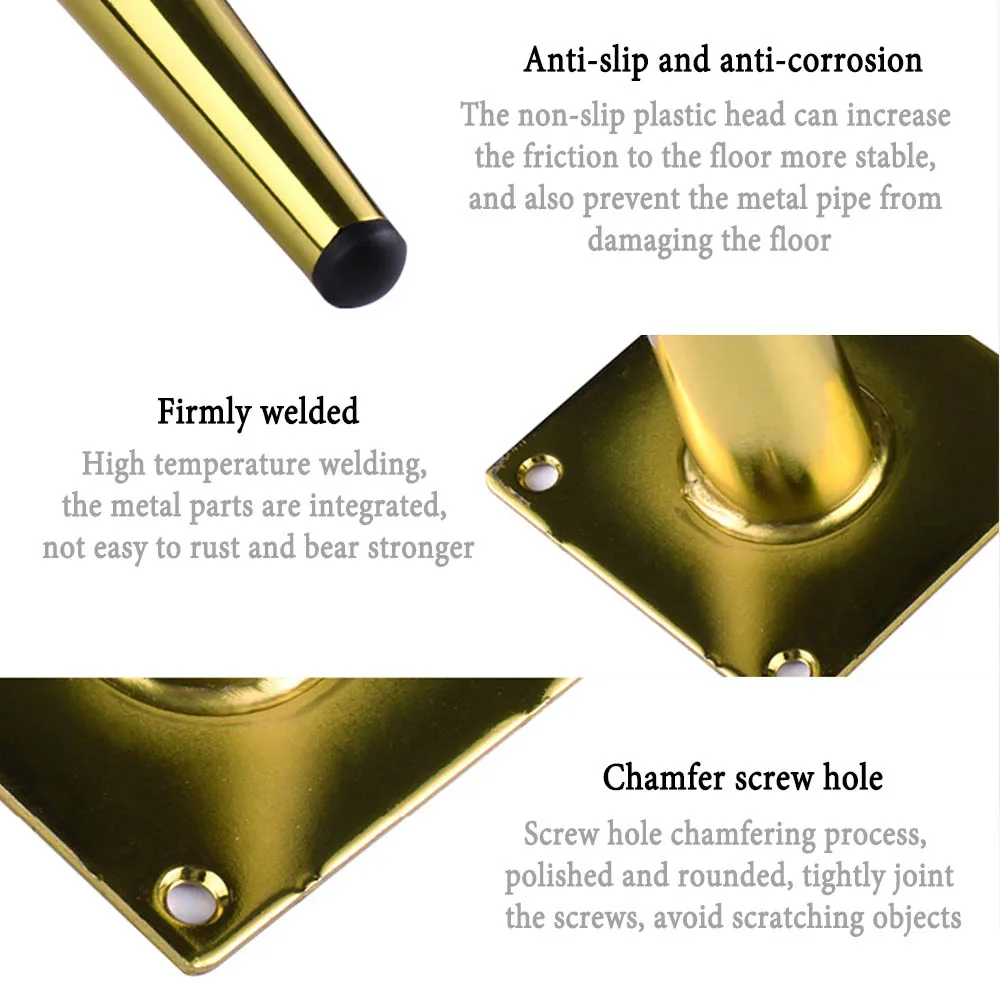 Anti-slip and anti-corrosion

The non-slip plastic head can increase the friction to the floor more stable, and also prevent the metal pipe from damaging the floor

Firmly welded

High temperature welding, the metal parts are integrated, not easy to rust and bear stronger

Chamfer screw hole

Screw hole chamfering process, polished and rounded, tightly joint the screws, avoid scratching objects