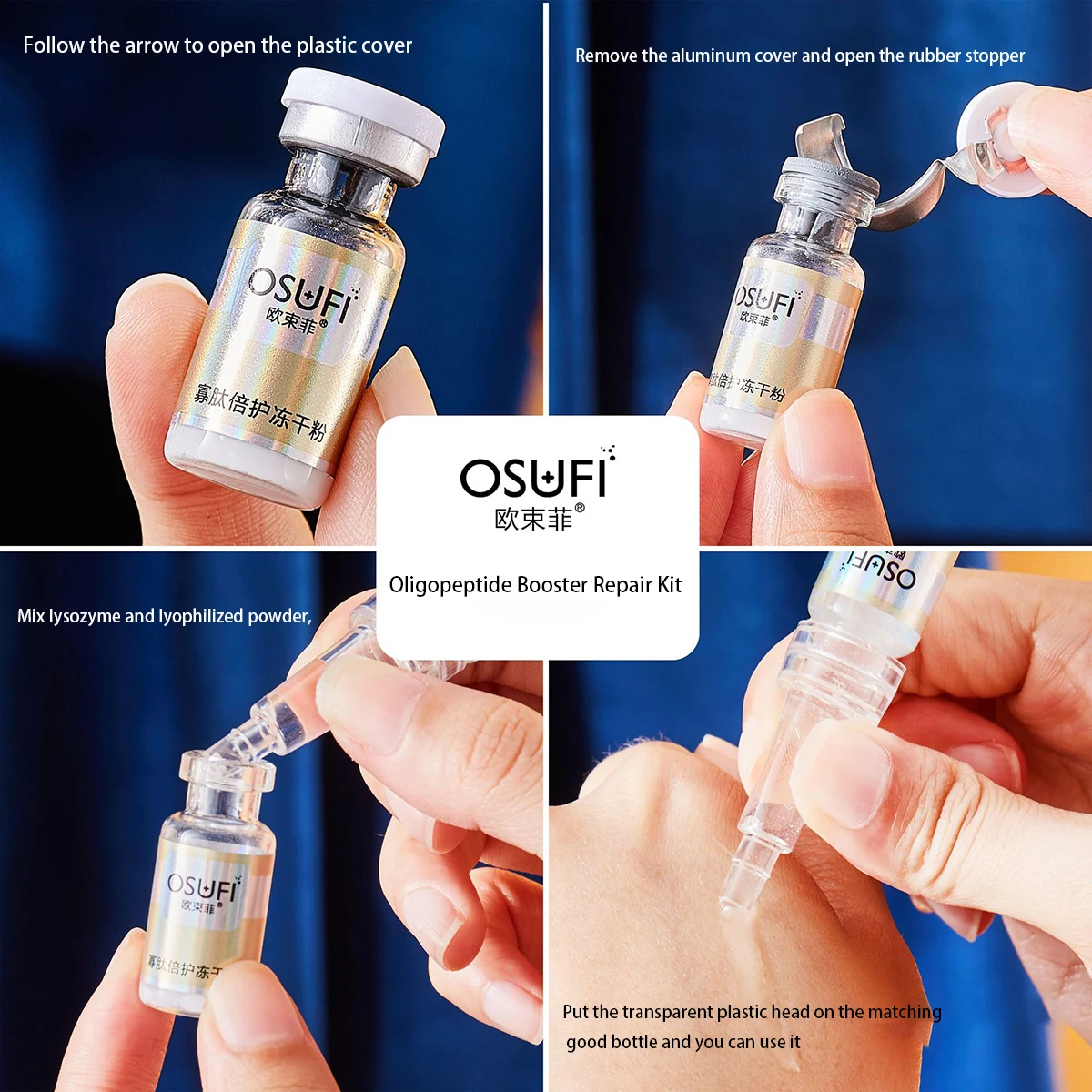 Follow the arrow to open the plastic cover

OSUFI
欧束菲®
寡肽倍护冻干粉

Remove the aluminum cover and open the rubber stopper

OSUFI
欧束菲
寡肽倍护冻干粉

OSUFI
欧束菲®

Oligopeptide Booster Repair Kit

Mix lysozyme and lyophilized powder,

OSUFI
欧束菲
寡肽倍护冻干

OSUFI

Put the transparent plastic head on the matching good bottle and you can use it