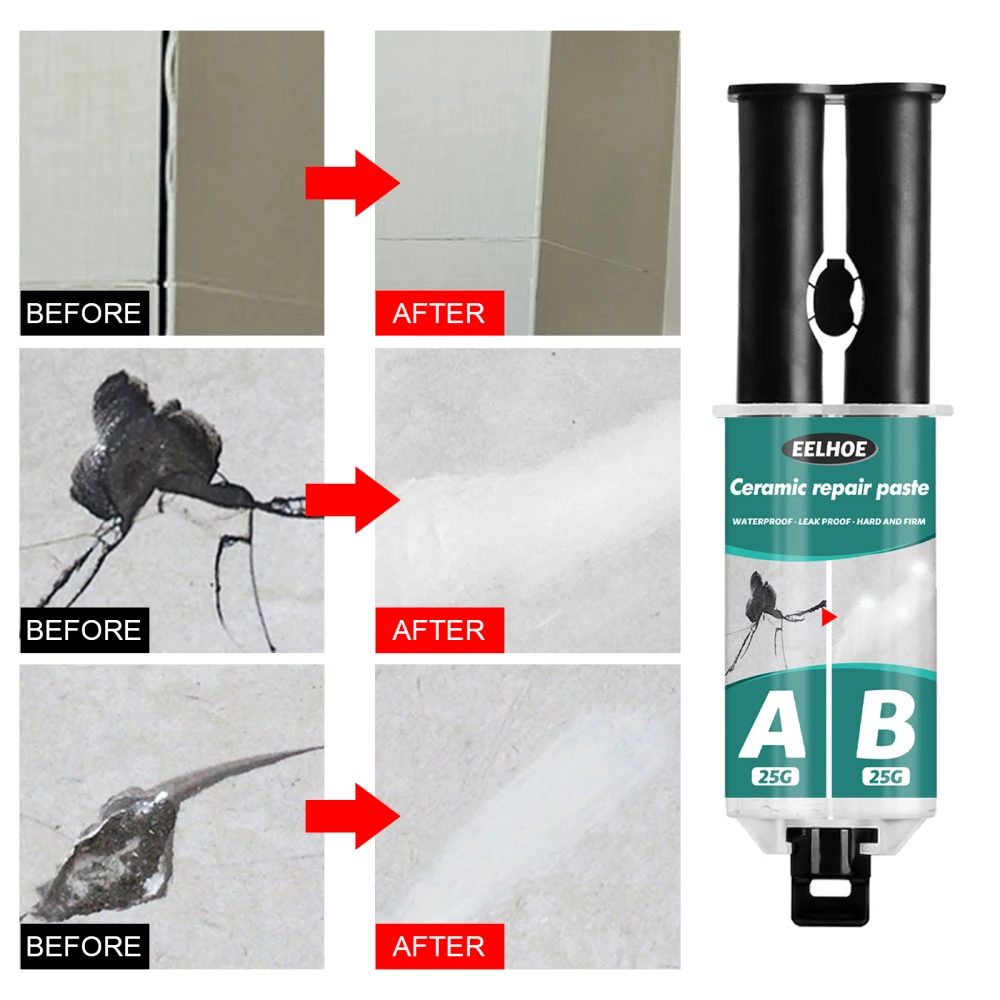 BEFORE

AFTER

BEFORE

AFTER

BEFORE

AFTER

EELHOE

Ceramic repair paste

WATERPROOF · LEAK PROOF · HARD AND FIRM

A
25G

B
25G