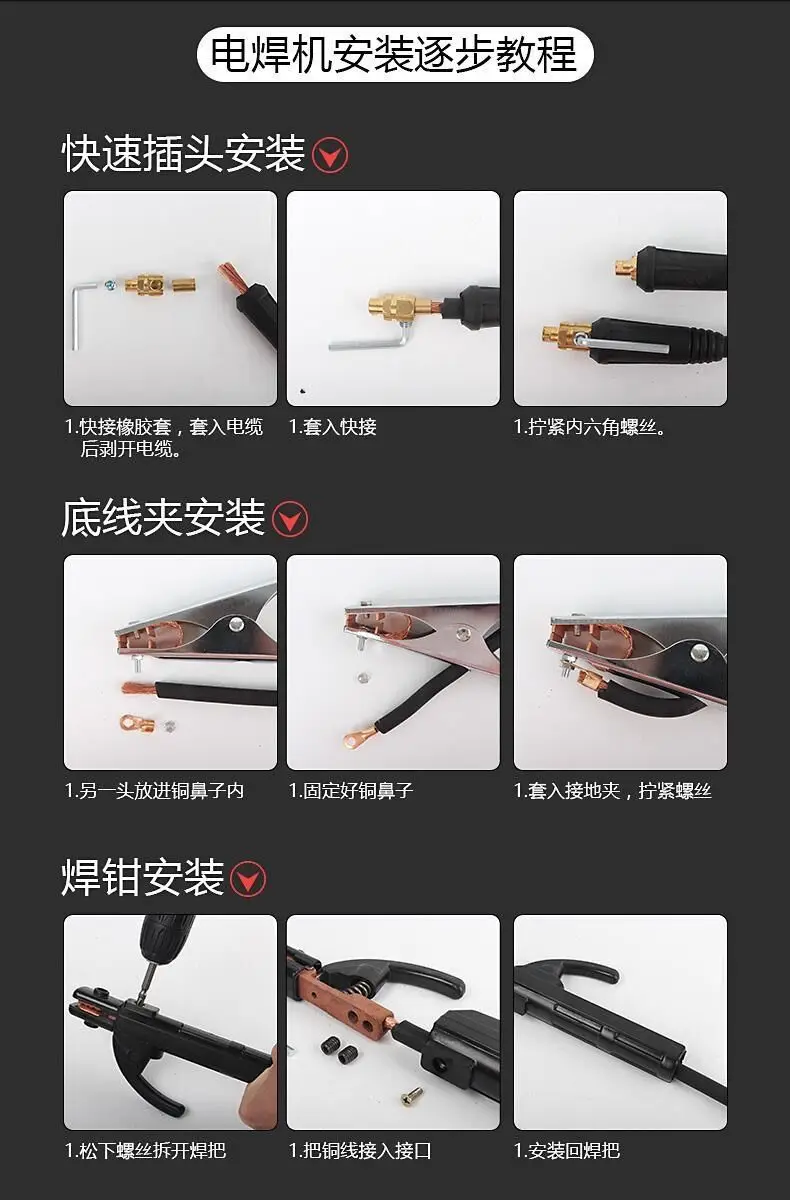 电焊机安装逐步教程

快速插头安装

1.快接橡胶套，套入电缆后剥开电缆。

1.套入快接

1.拧紧内六角螺丝。

底线夹安装

1.另一头放进铜鼻子内

1.固定好铜鼻子

1.套入接地夹，拧紧螺丝

焊钳安装

1.松下螺丝拆开焊把

1.把铜线接入接口

1.安装回焊把