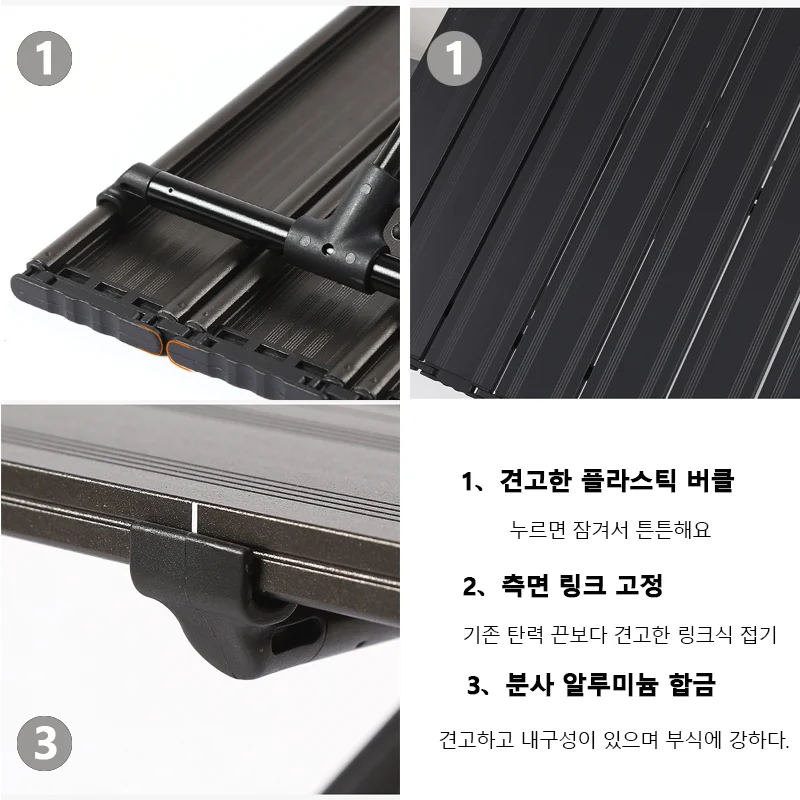 1

1

3

1、견고한 플라스틱 버클

누르면 잠겨서 튼튼해요

2、측면 링크 고정

기존 탄력 끈보다 견고한 링크식 접기

3、분사 알루미늄 합금

견고하고 내구성이 있으며 부식에 강하다.