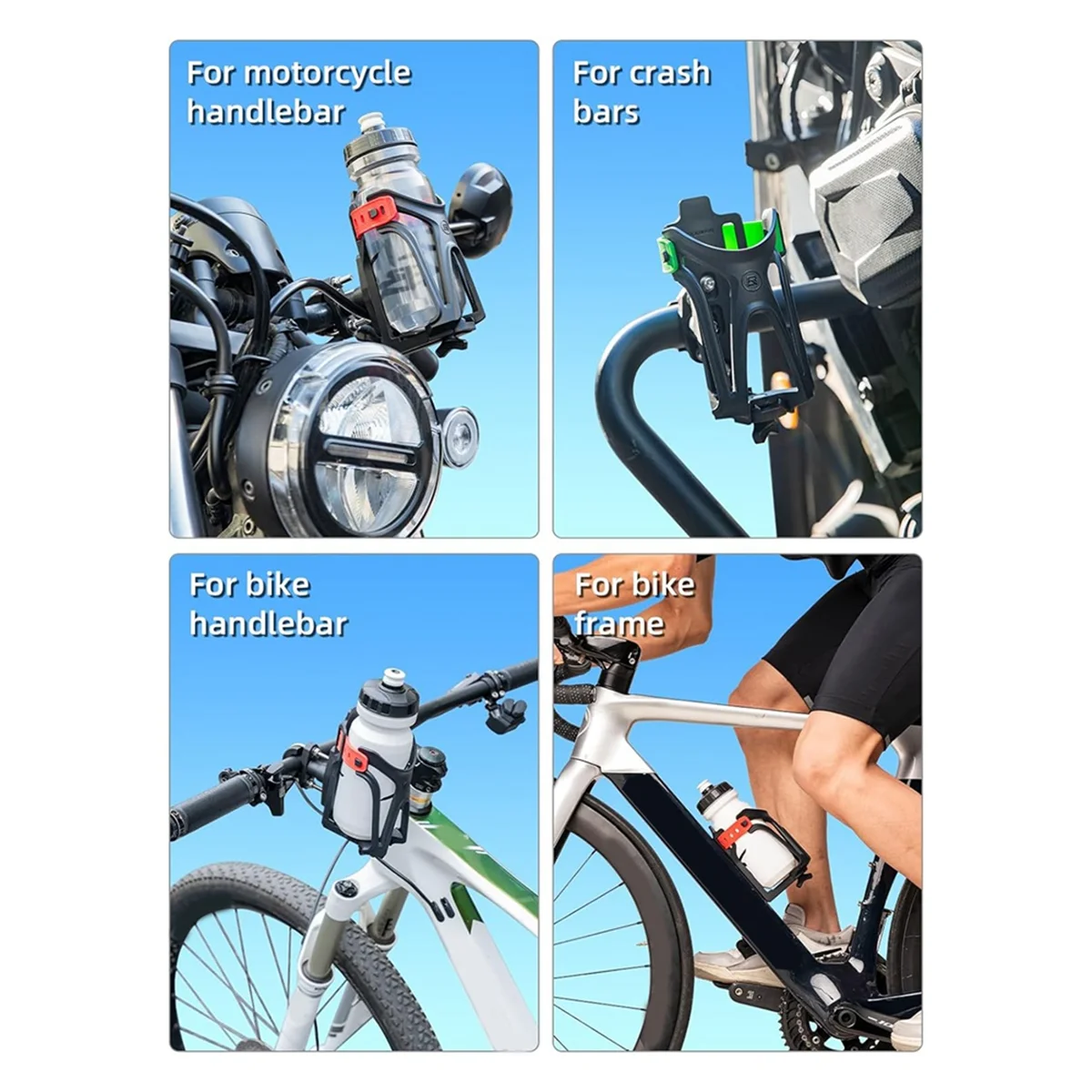 For motorcycle handlebar

For crash bars

For bike handlebar

For bike frame