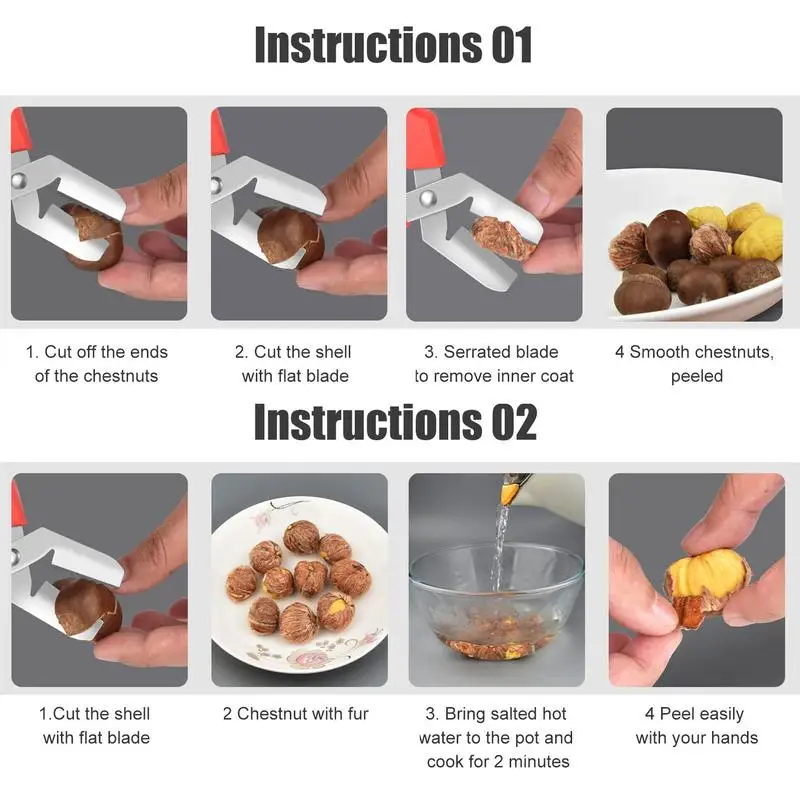 Instructions 01

1. Cut off the ends of the chestnuts

2. Cut the shell with flat blade

3. Serrated blade to remove inner coat

4 Smooth chestnuts, peeled

Instructions 02

1.Cut the shell with flat blade

2 Chestnut with fur

3. Bring salted hot water to the pot and cook for 2 minutes

4 Peel easily with your hands