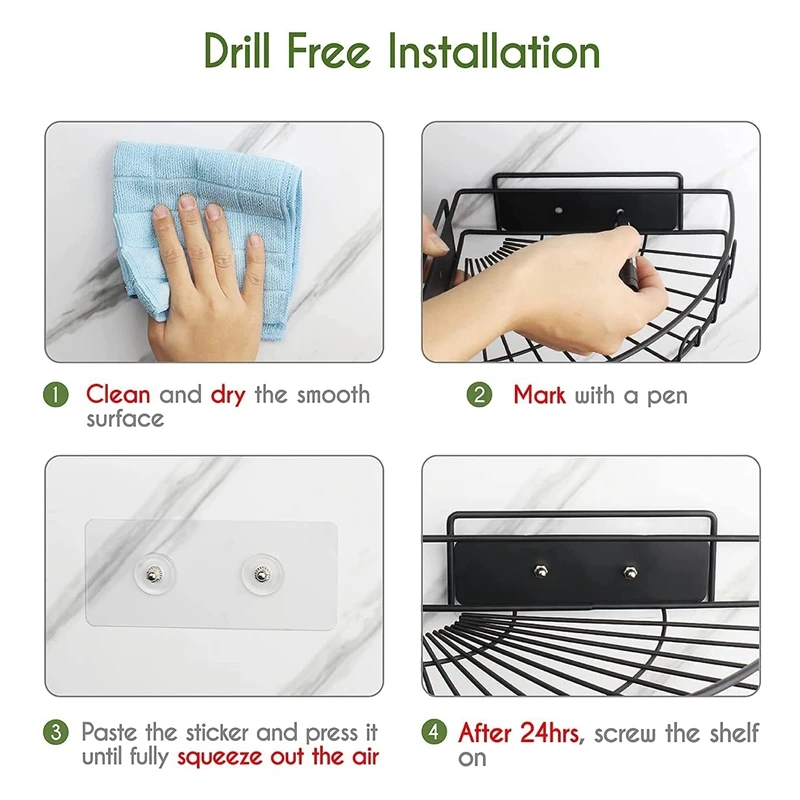 Drill Free Installation

1 Clean and dry the smooth surface

2 Mark with a pen

3 Paste the sticker and press it until fully squeeze out the air

4 After 24hrs, screw the shelf on