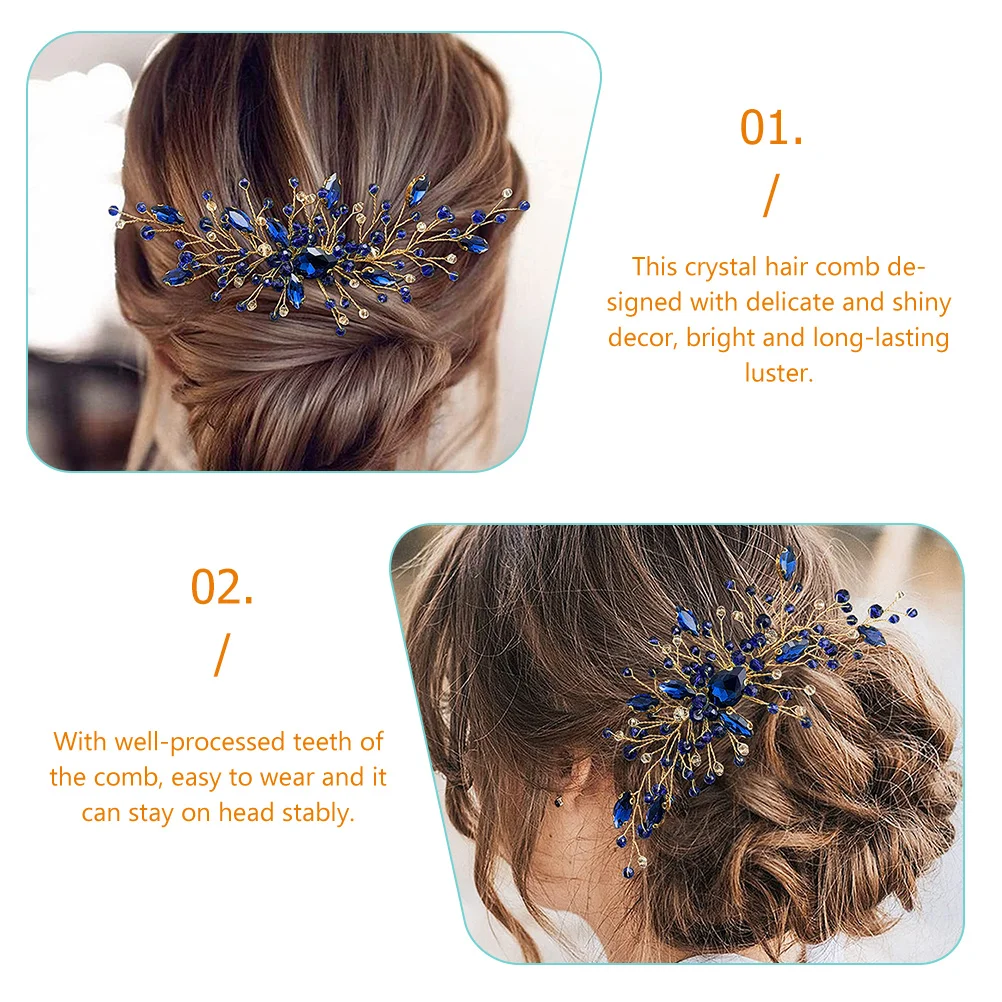 01.
/

This crystal hair comb designed with delicate and shiny decor, bright and long-lasting luster.

02.
/

With well-processed teeth of the comb, easy to wear and it can stay on head stably.