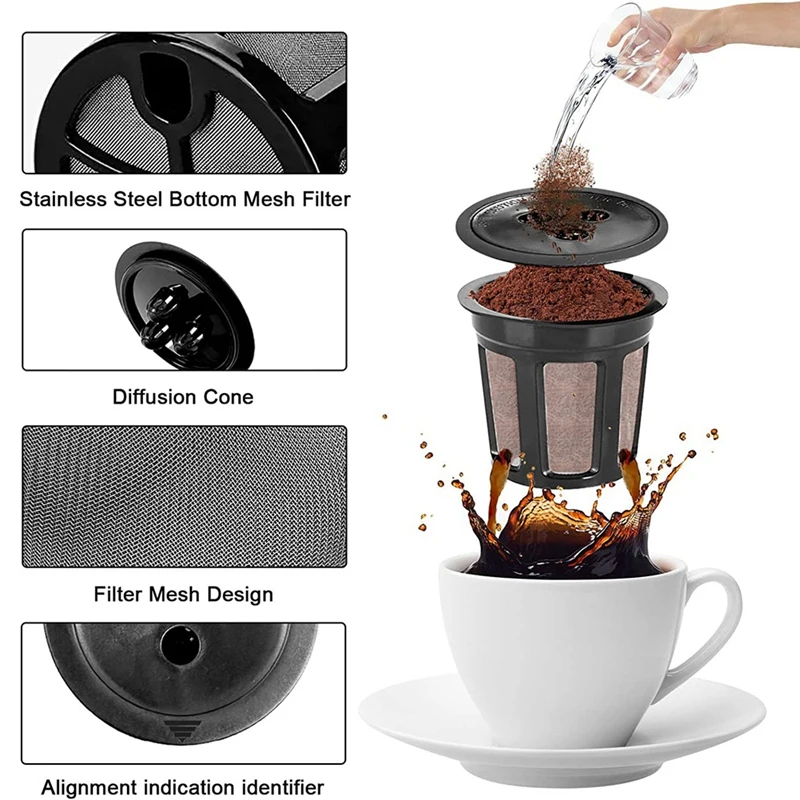 Stainless Steel Bottom Mesh Filter

Diffusion Cone

Filter Mesh Design

Alignment indication identifier