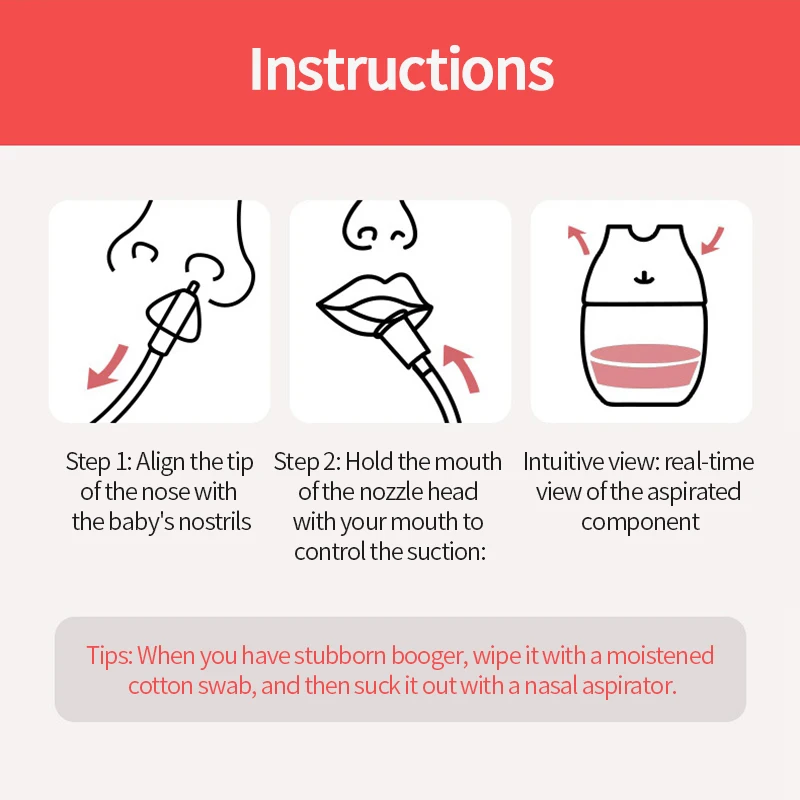 Instructions

Step 1: Align the tip of the nose with the baby's nostrils

Step 2: Hold the mouth of the nozzle head with your mouth to control the suction:

Intuitive view: real-time view of the aspirated component

Tips: When you have stubborn booger, wipe it with a moistened cotton swab, and then suck it out with a nasal aspirator.