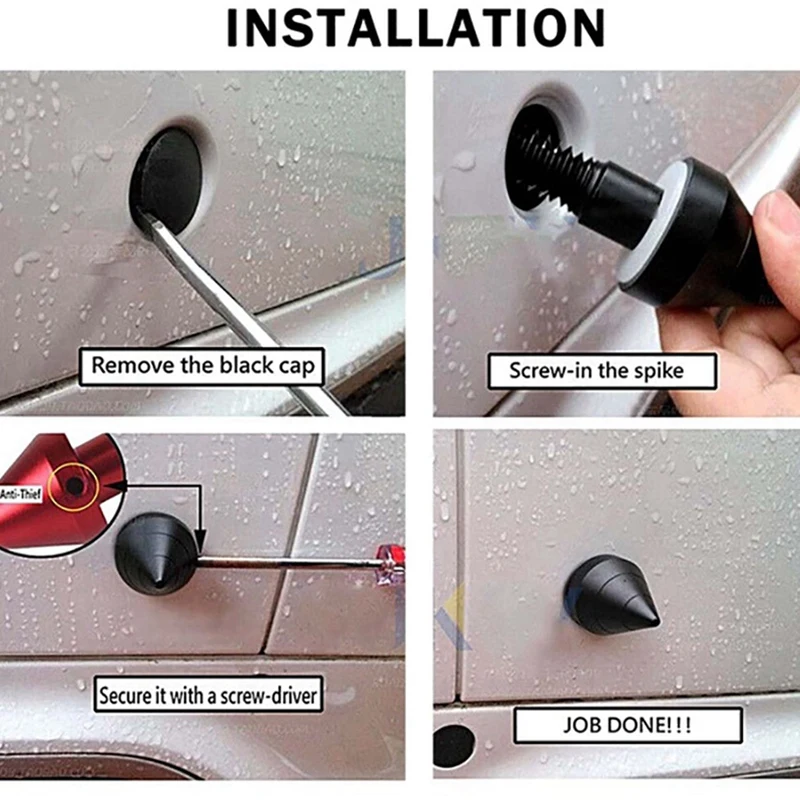 INSTALLATION

Remove the black cap

Screw-in the spike

Anti-Thief

Secure it with a screw-driver

JOB DONE!!!