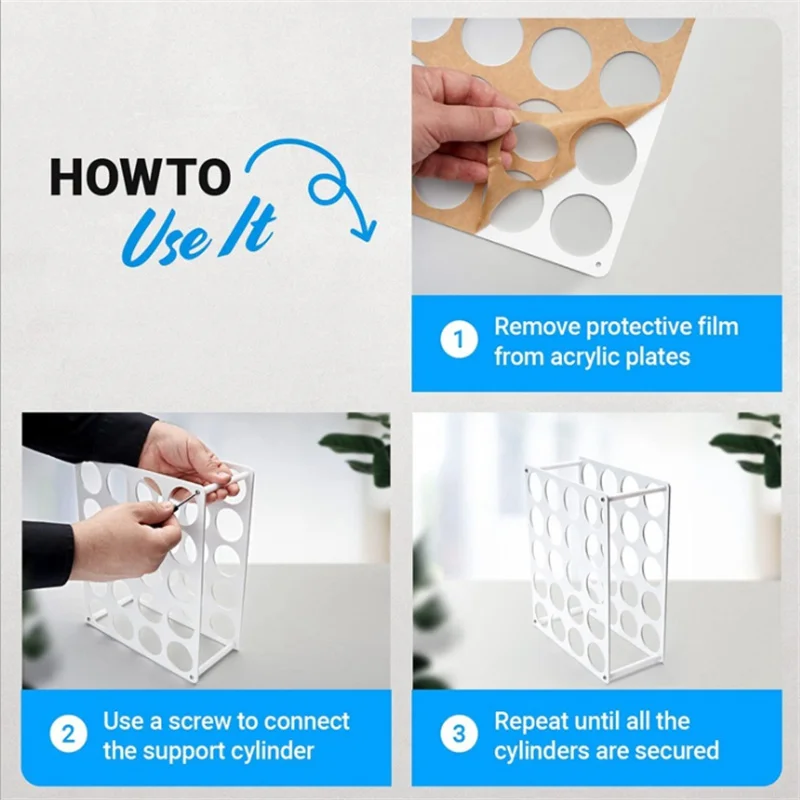 HOWTO
Use It

1 Remove protective film from acrylic plates

2 Use a screw to connect the support cylinder

3 Repeat until all the cylinders are secured