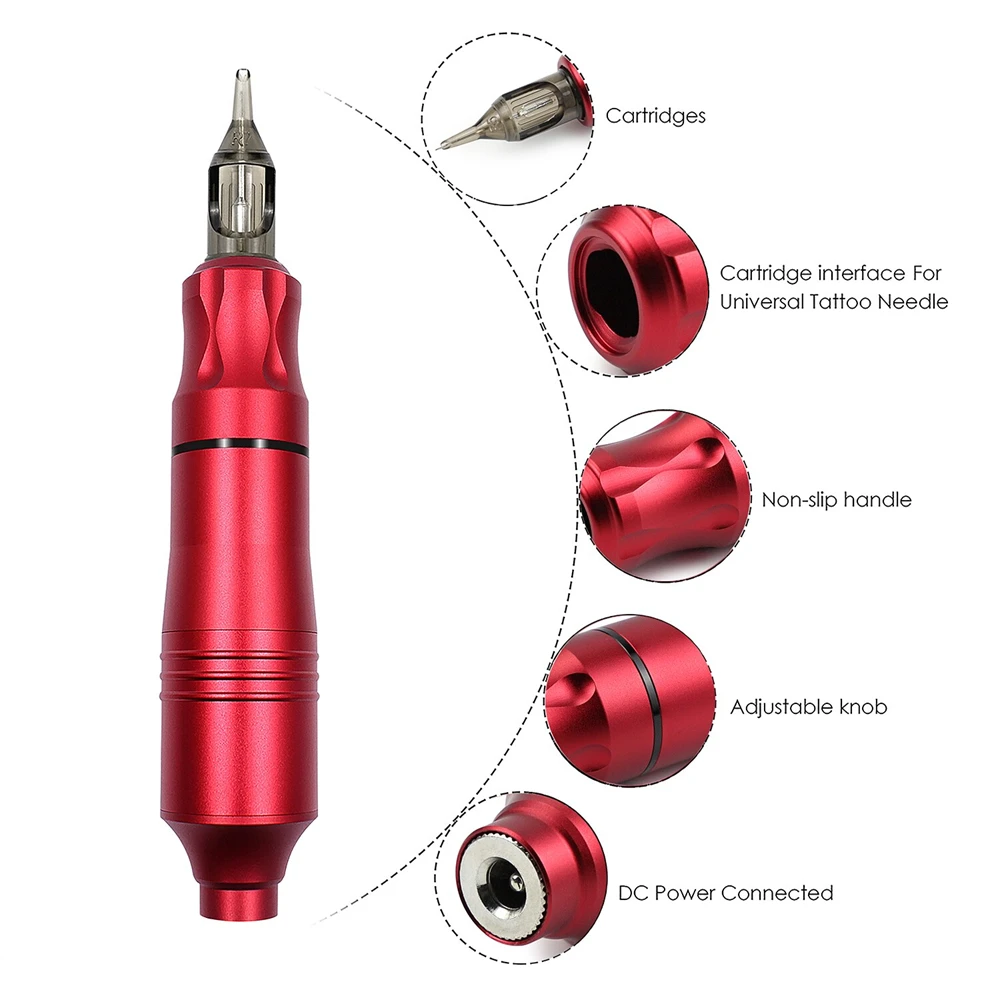 Cartridges

Cartridge interface For Universal Tattoo Needle

Non-slip handle

Adjustable knob

DC Power Connected