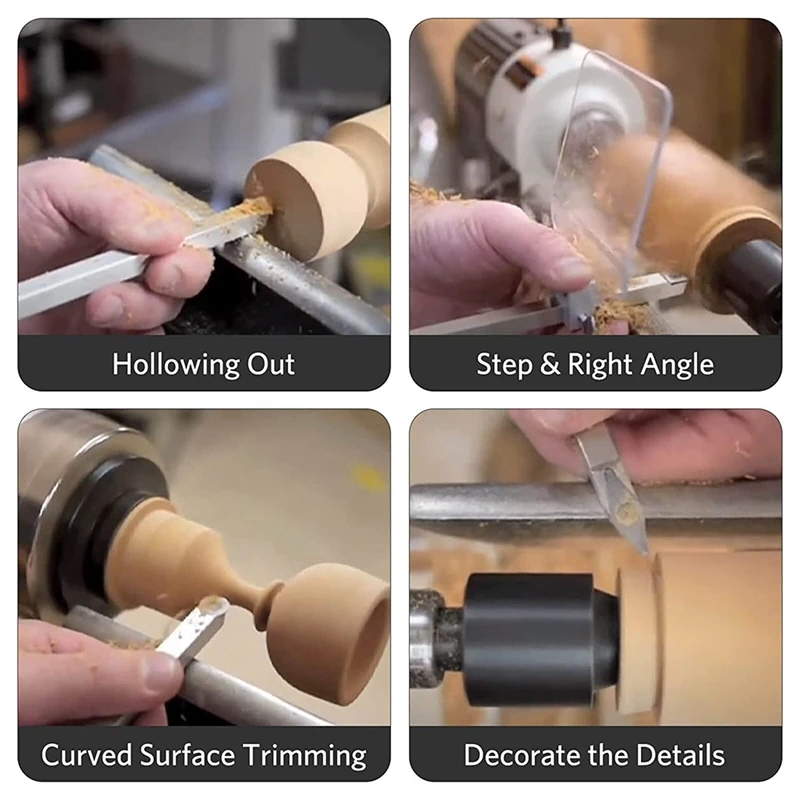 Hollowing Out

Step & Right Angle

Curved Surface Trimming

Decorate the Details