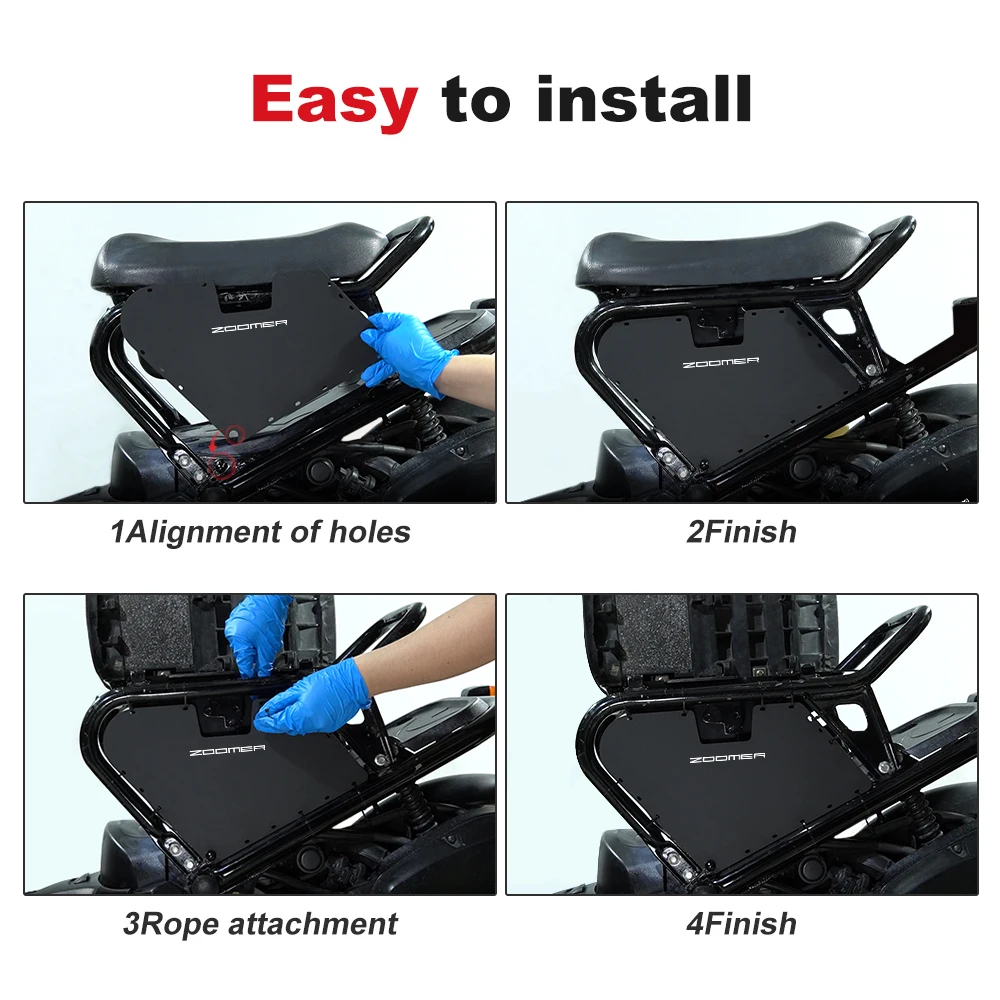 Easy to install

ZOOMER

1Alignment of holes

ZOOMER

2Finish

ZOOMER

3Rope attachment

ZOOMER

4Finish