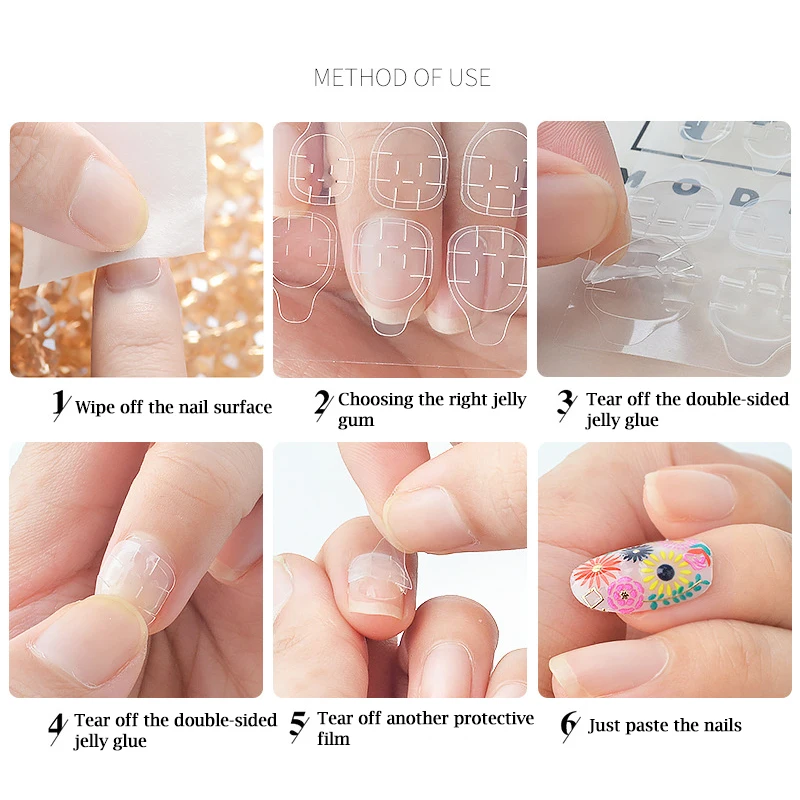 METHOD OF USE

MOD

1 Wipe off the nail surface

2 Choosing the right jelly gum

3 Tear off the double-sided jelly glue

4 Tear off the double-sided jelly glue

5 Tear off another protective film

6 Just paste the nails