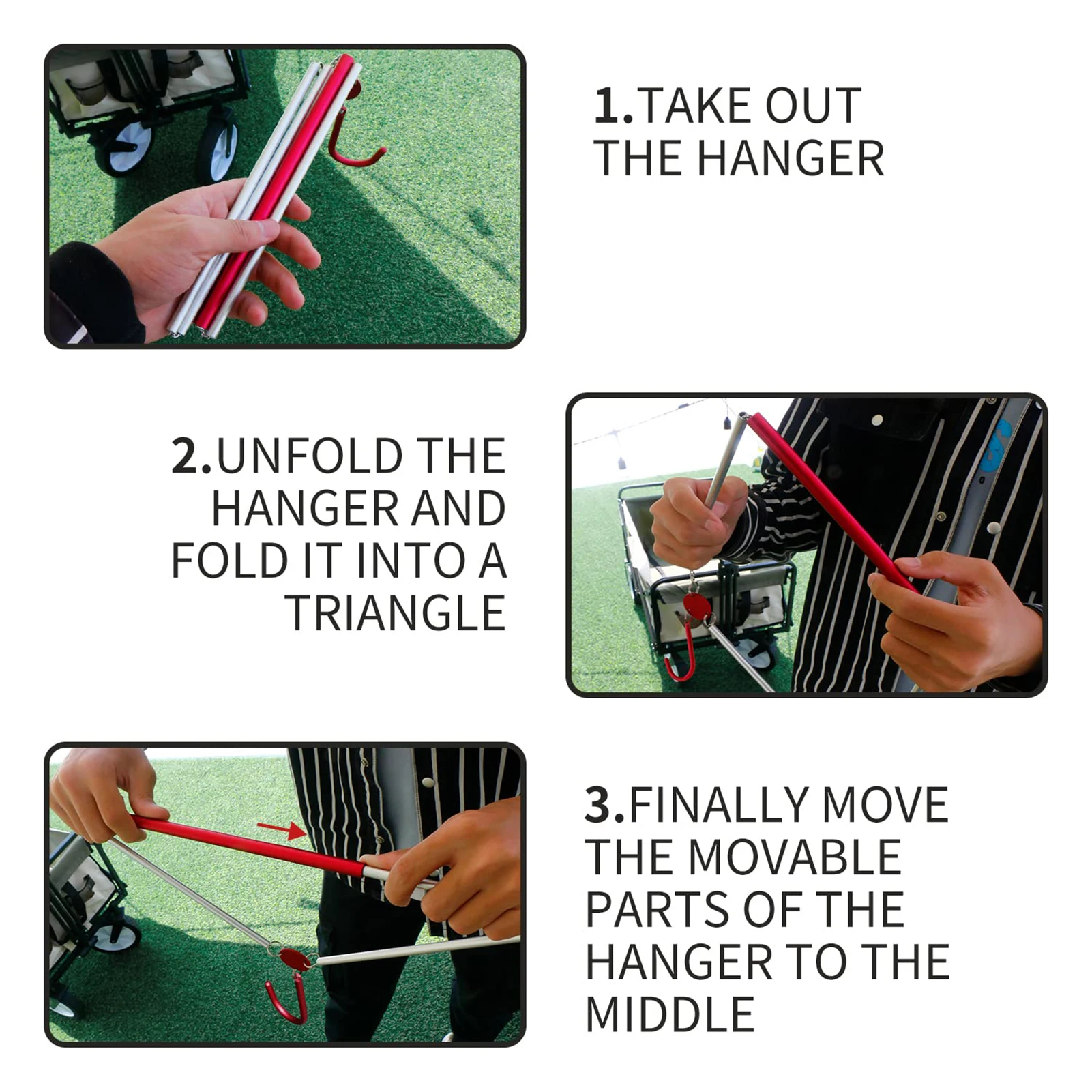 1.TAKE OUT THE HANGER

2.UNFOLD THE HANGER AND FOLD IT INTO A TRIANGLE

3.FINALLY MOVE THE MOVABLE PARTS OF THE HANGER TO THE MIDDLE