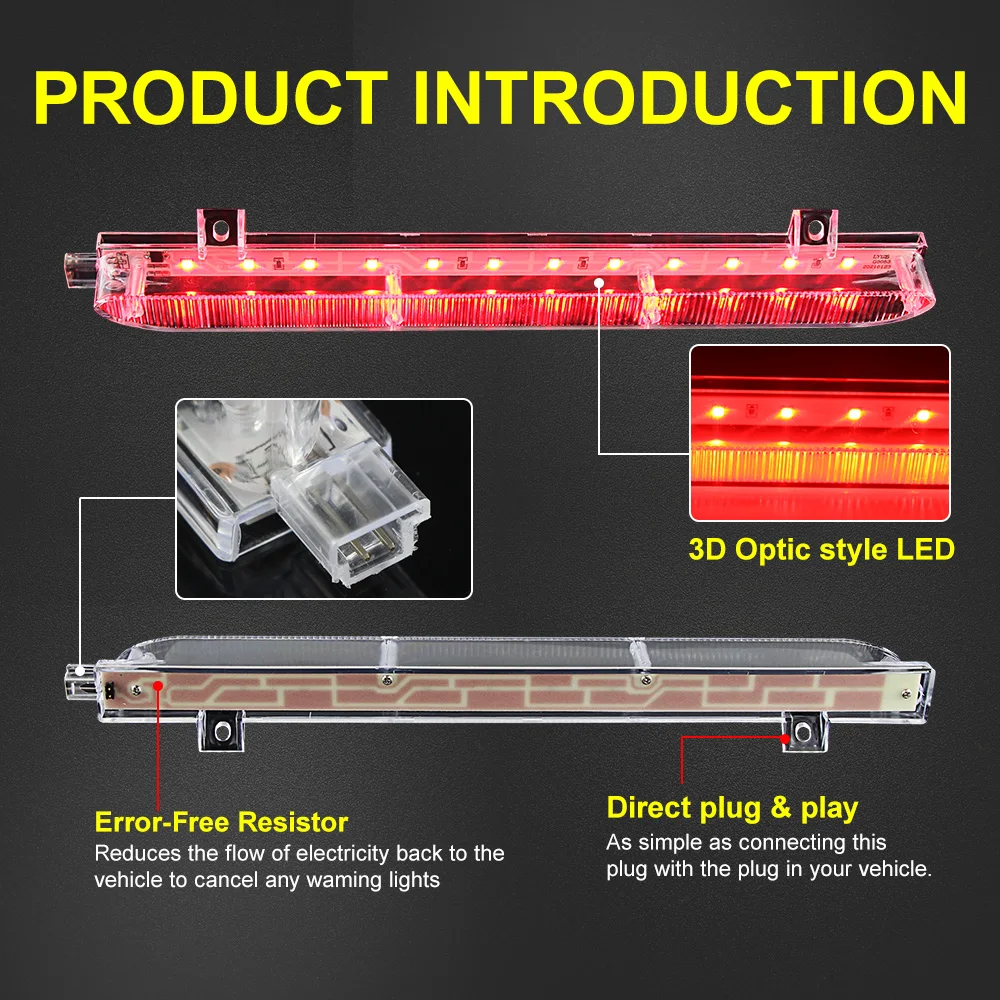 PRODUCT INTRODUCTION

3D Optic style LED

Error-Free Resistor
Reduces the flow of electricity back to the vehicle to cancel any waming lights

Direct plug & play
As simple as connecting this plug with the plug in your vehicle.