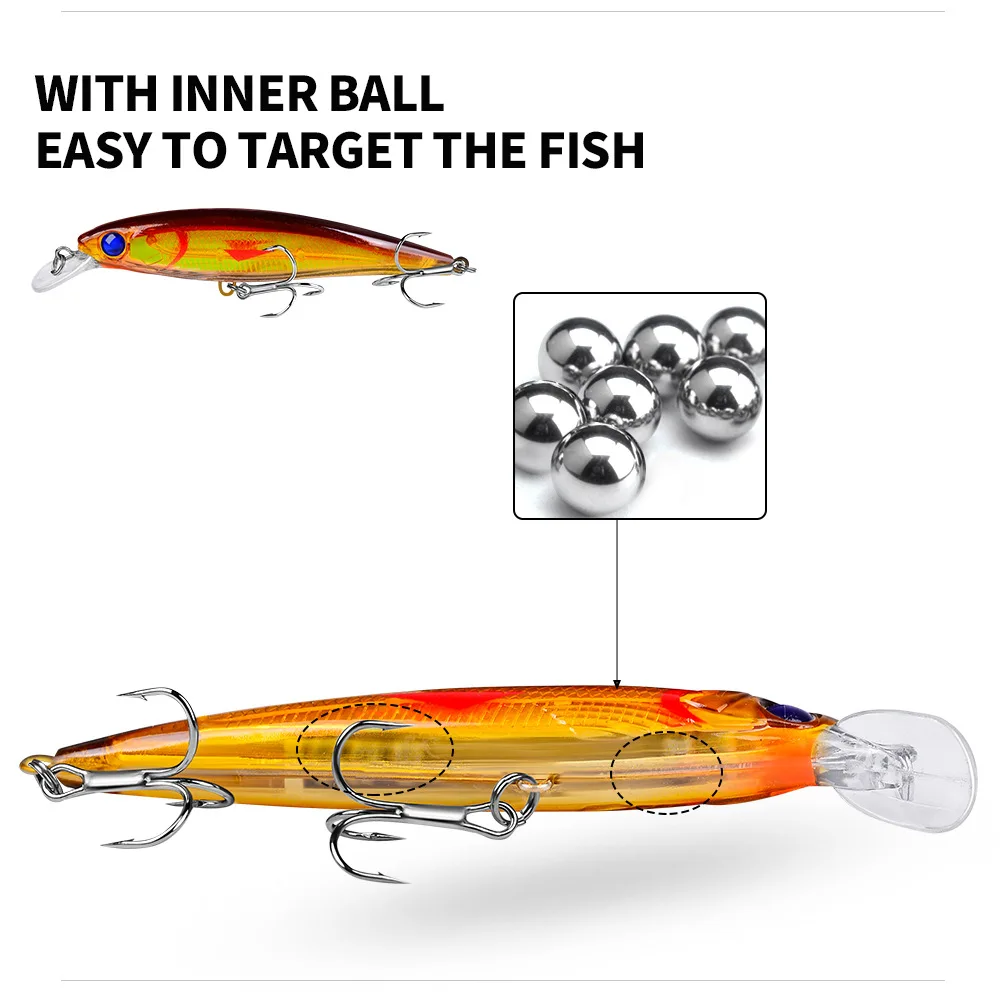 WITH INNER BALL
EASY TO TARGET THE FISH