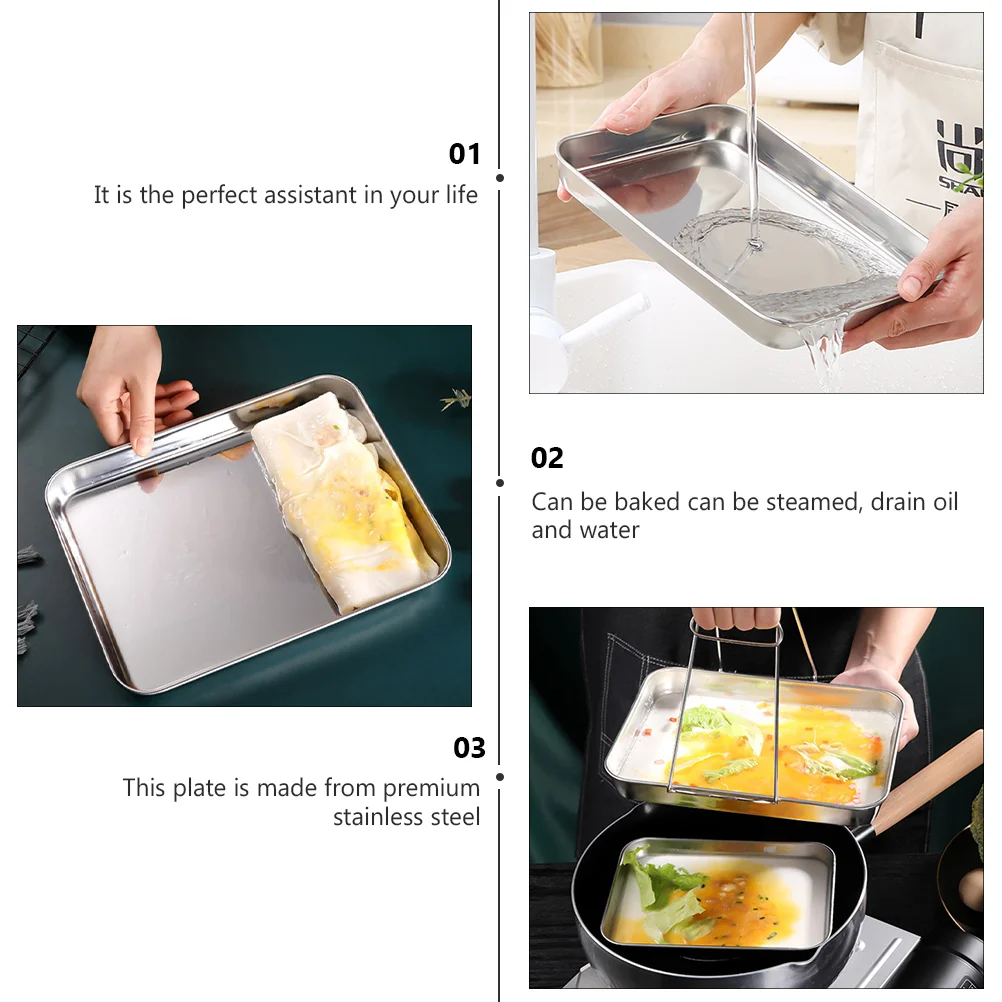 01
It is the perfect assistant in your life

02
Can be baked can be steamed, drain oil and water

03
This plate is made from premium stainless steel