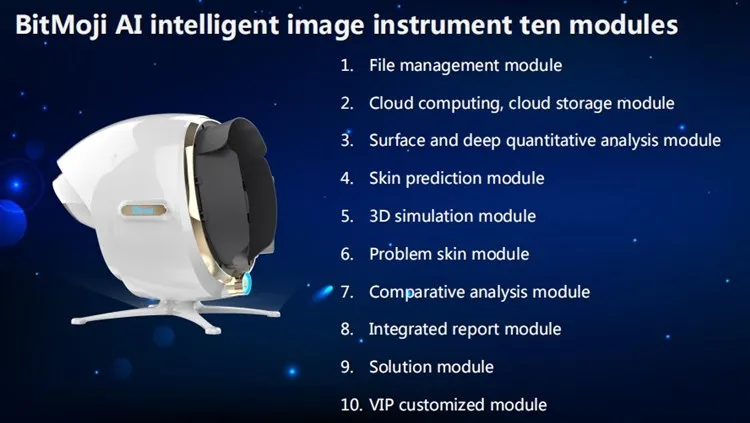 BitMoji AI intelligent image instrument ten modules

1. File management module
2. Cloud computing, cloud storage module
3. Surface and deep quantitative analysis module
4. Skin prediction module
5. 3D simulation module
6. Problem skin module
7. Comparative analysis module
8. Integrated report module
9. Solution module
10. VIP customized module