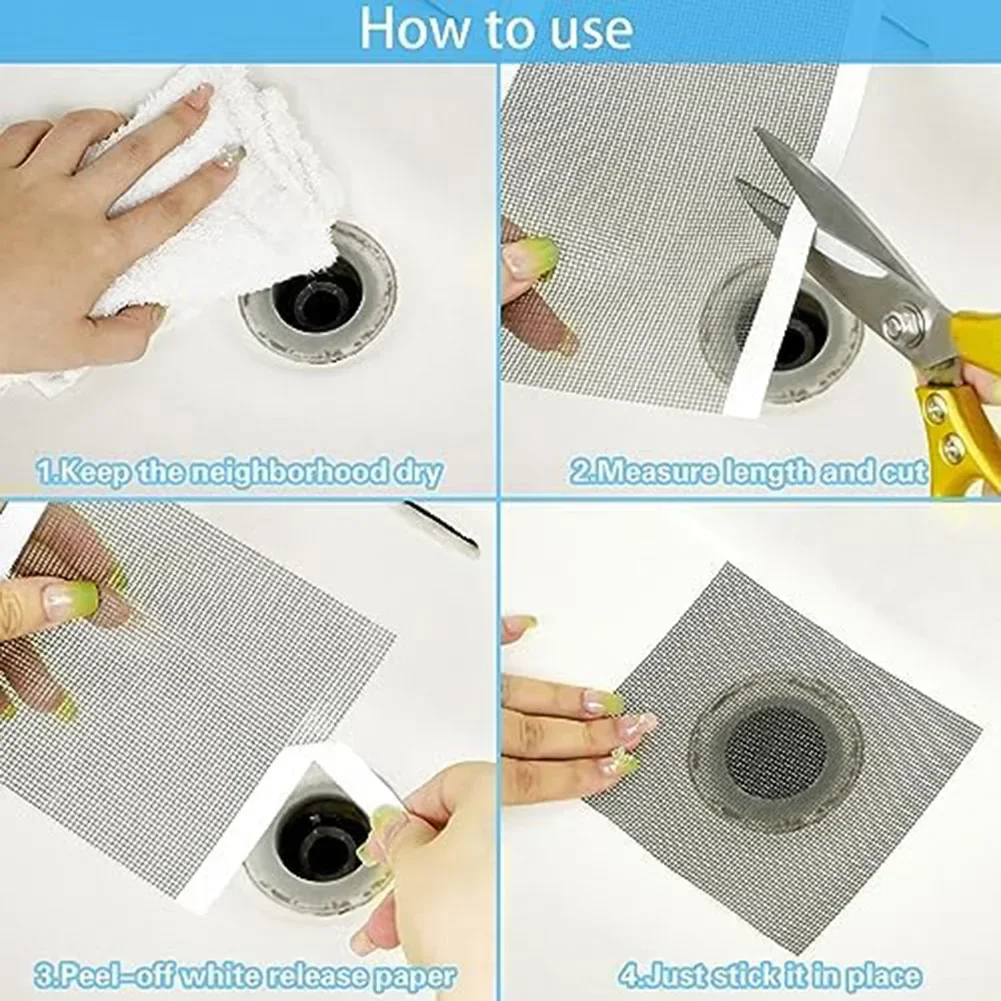 How to use

1.Keep the neighborhood dry

2.Measure length and cut

3.Peel-off white release paper

4.Just stick it in place