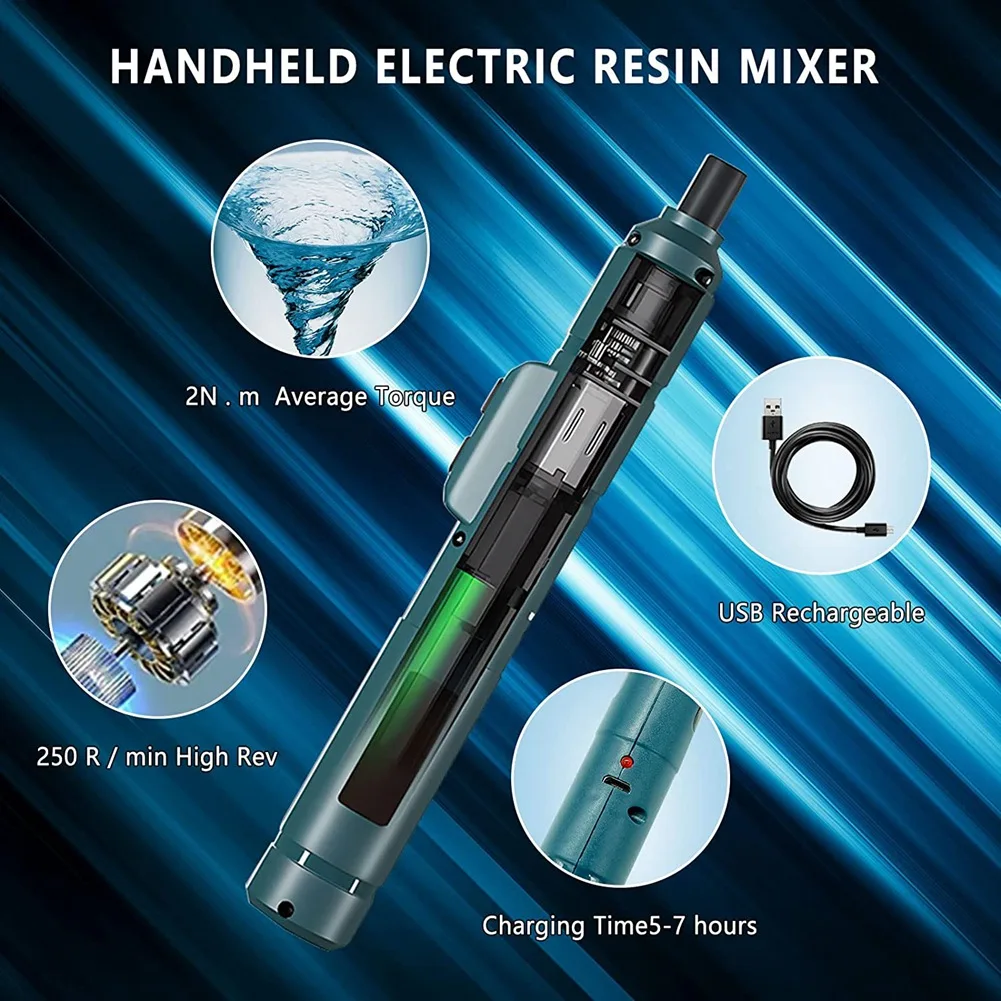 HANDHELD ELECTRIC RESIN MIXER

2N . m Average Torque

USB Rechargeable

250 R / min High Rev

Charging Time5-7 hours