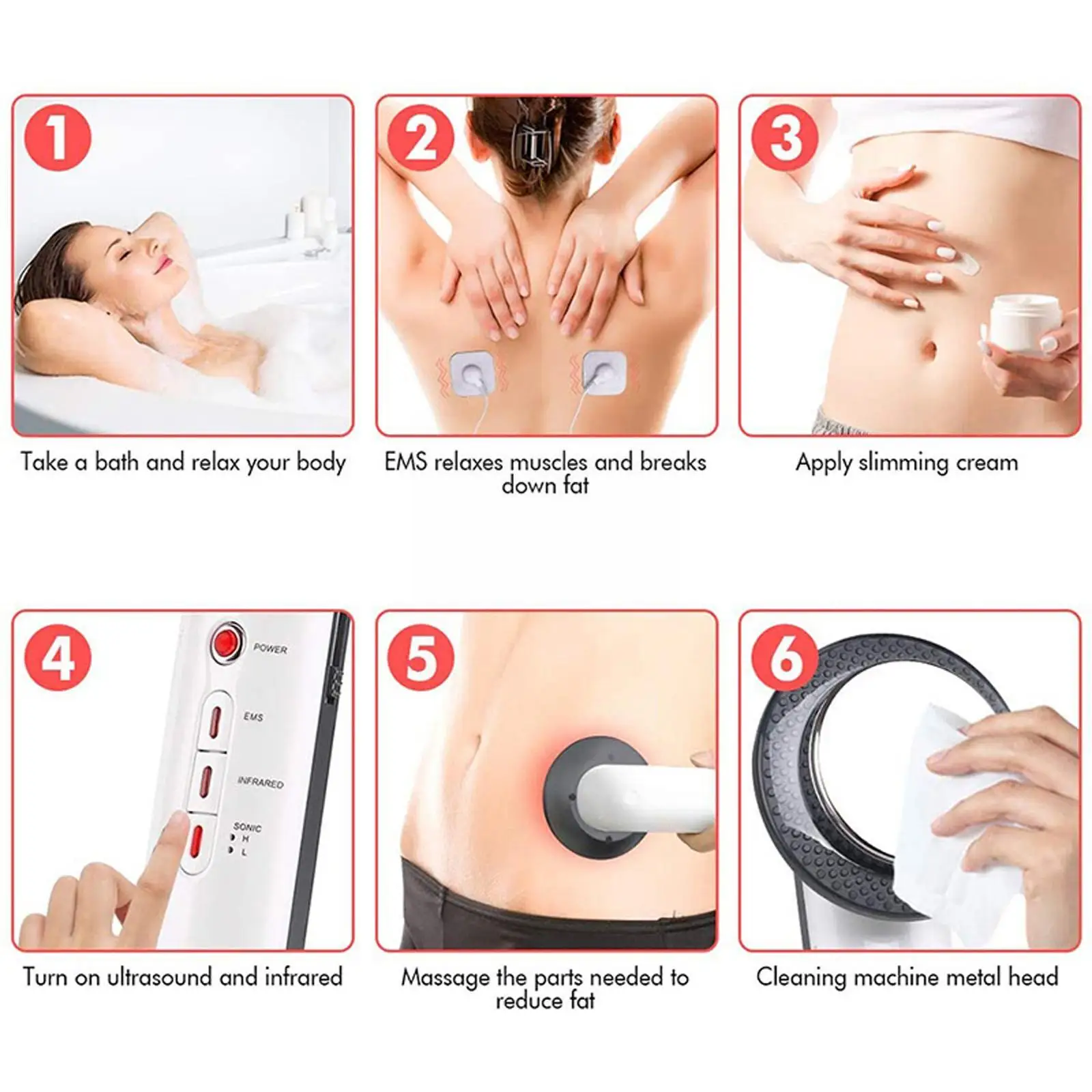 1
Take a bath and relax your body

2
EMS relaxes muscles and breaks down fat

3
Apply slimming cream

4
POWER
EMS
INFRARED
SONIC
H
L
Turn on ultrasound and infrared

5
Massage the parts needed to reduce fat

6
Cleaning machine metal head