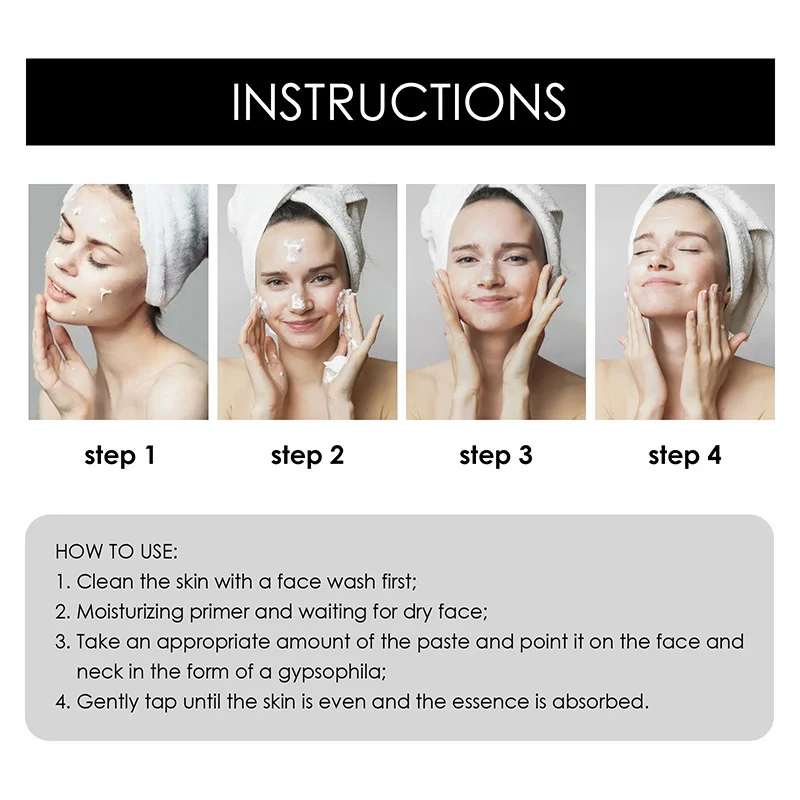 INSTRUCTIONS

step 1

step 2

step 3

step 4

HOW TO USE:
1. Clean the skin with a face wash first;
2. Moisturizing primer and waiting for dry face;
3. Take an appropriate amount of the paste and point it on the face and neck in the form of a gypsophila;
4. Gently tap until the skin is even and the essence is absorbed.