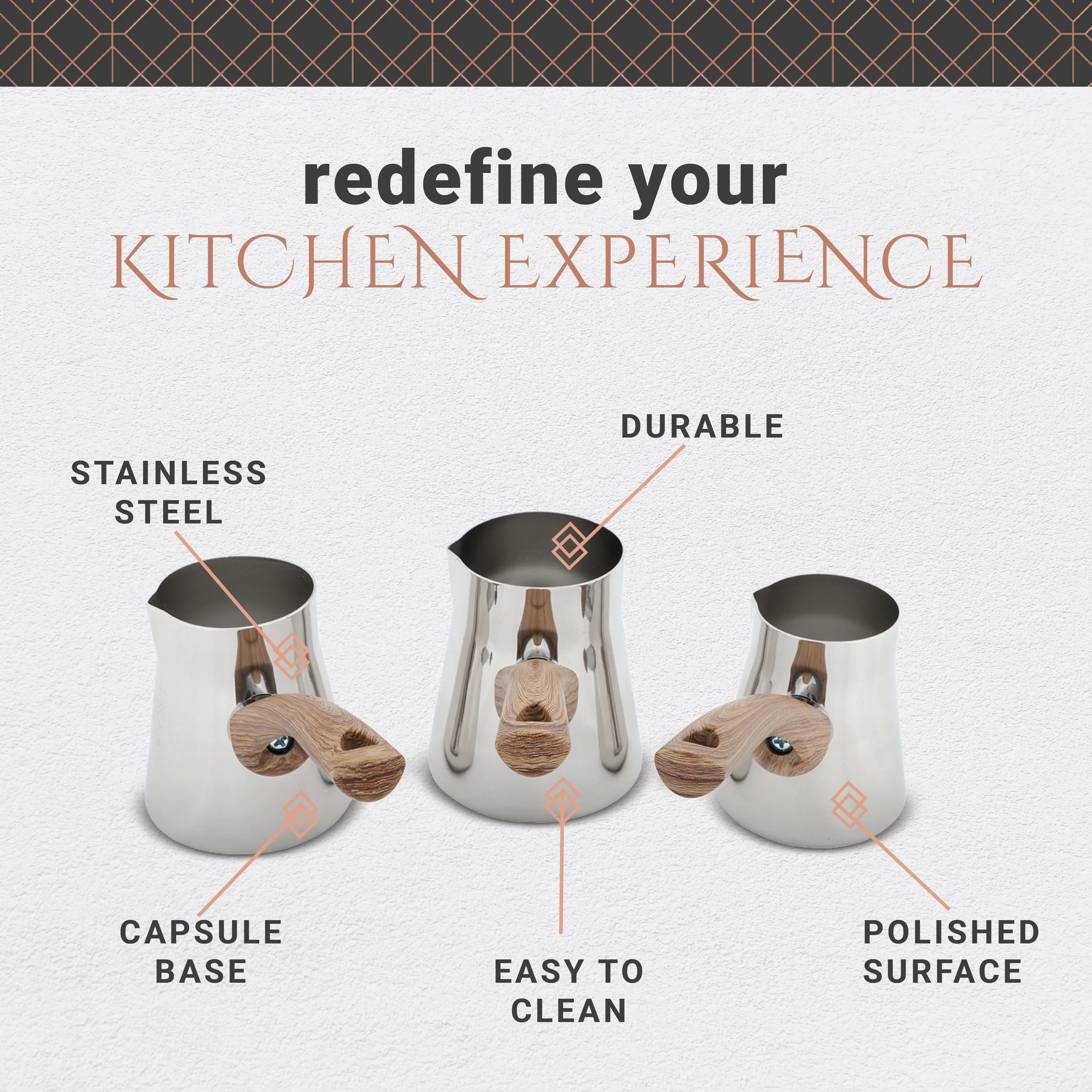 redefine your
KITCHEN EXPERIENCE

DURABLE

STAINLESS
STEEL

CAPSULE
BASE

EASY TO
CLEAN

POLISHED
SURFACE