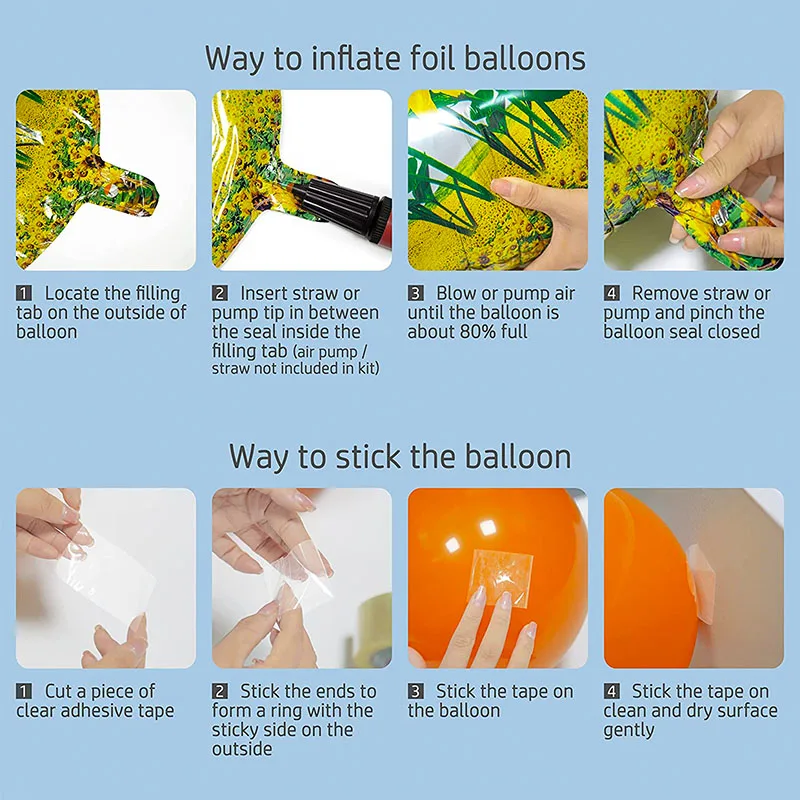 Way to inflate foil balloons

1 Locate the filling tab on the outside of balloon

2 Insert straw or pump tip in between the seal inside the filling tab (air pump / straw not included in kit)

3 Blow or pump air until the balloon is about 80% full

4 Remove straw or pump and pinch the balloon seal closed

Way to stick the balloon

1 Cut a piece of clear adhesive tape

2 Stick the ends to form a ring with the sticky side on the outside

3 Stick the tape on the balloon

4 Stick the tape on clean and dry surface gently