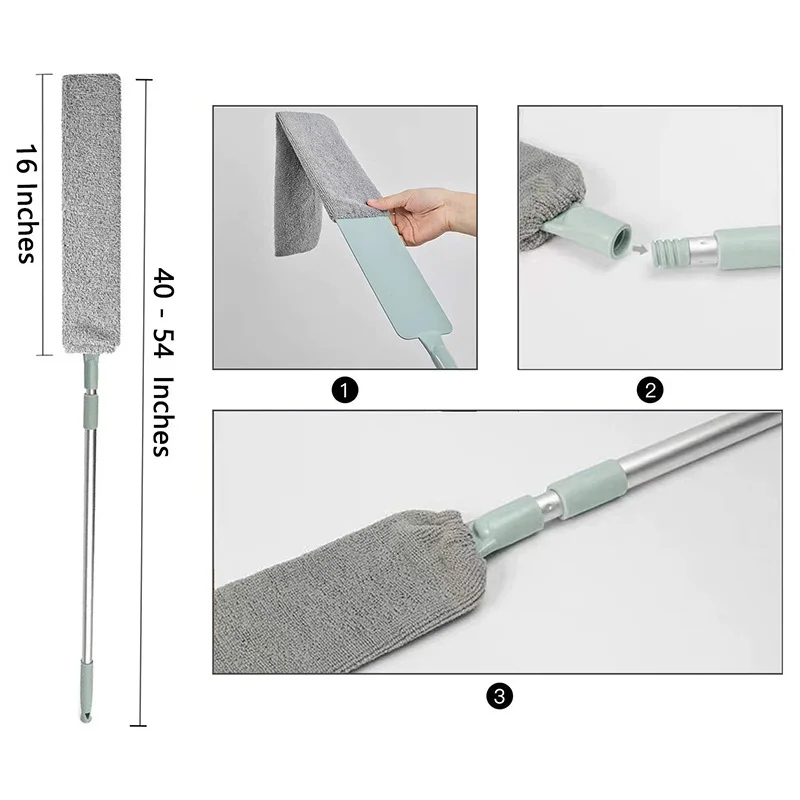 16 Inches

40 - 54 Inches

1

2

3