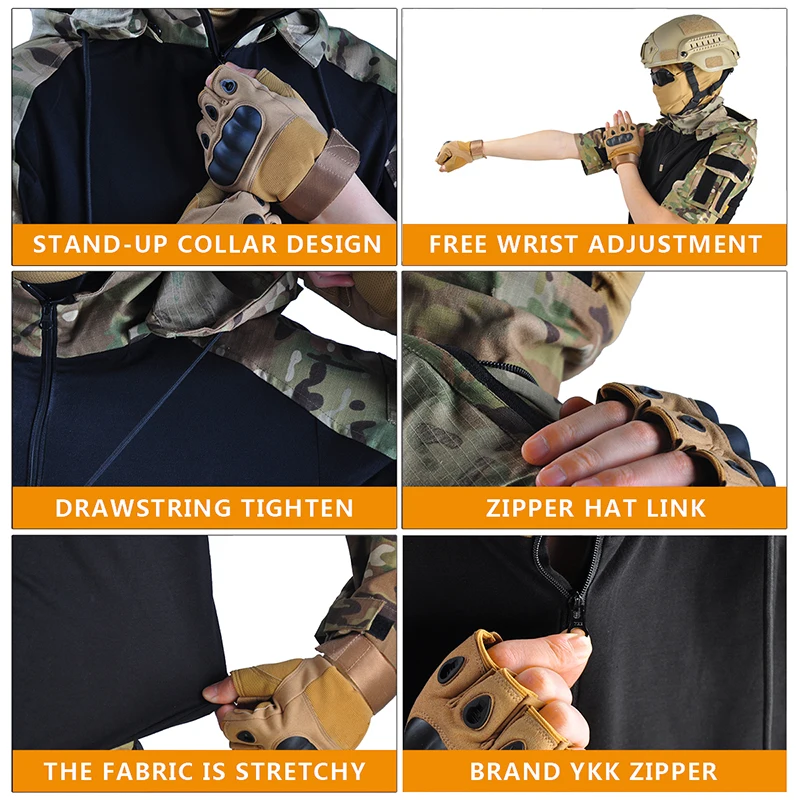 STAND-UP COLLAR DESIGN

FREE WRIST ADJUSTMENT

DRAWSTRING TIGHTEN

ZIPPER HAT LINK

THE FABRIC IS STRETCHY

BRAND YKK ZIPPER