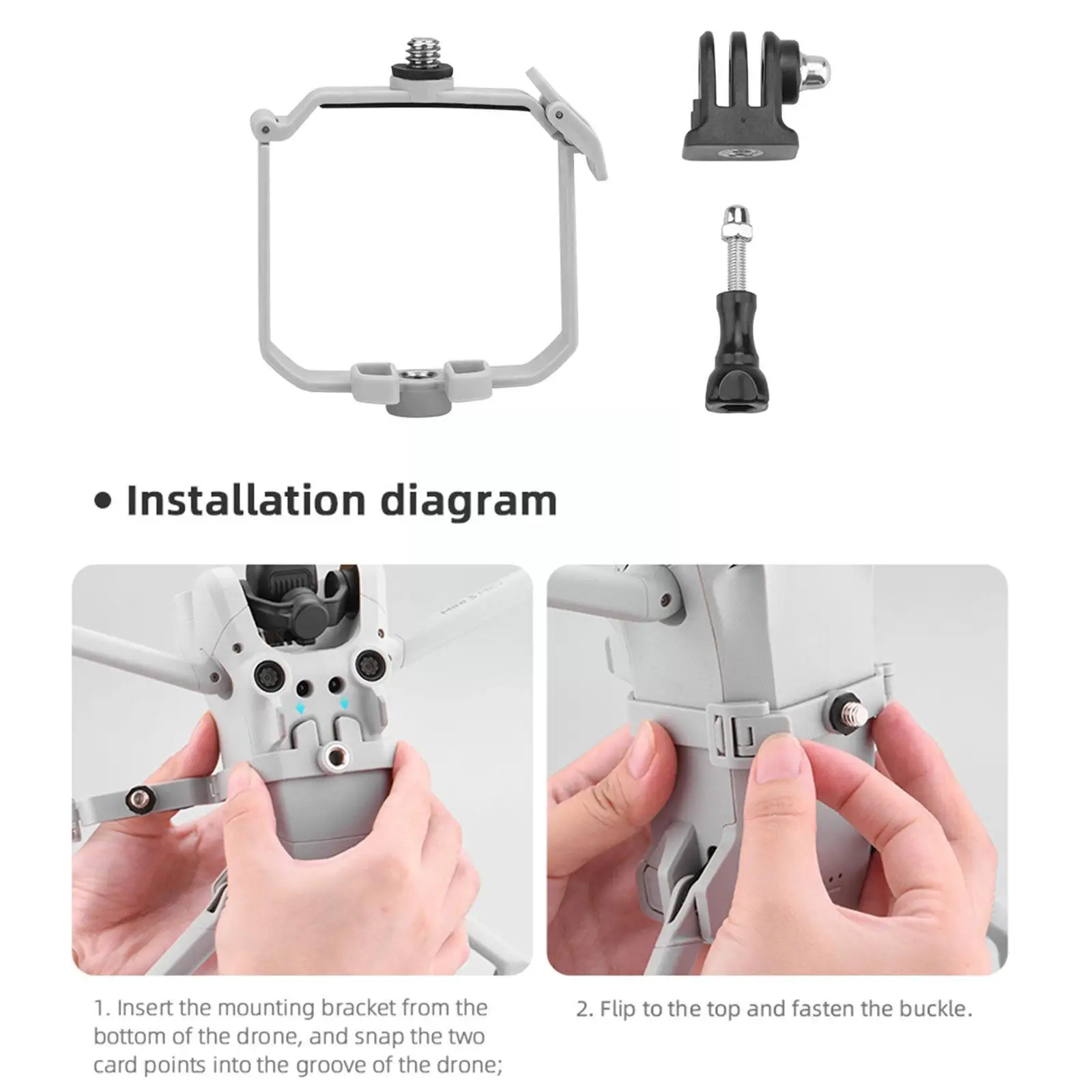 • Installation diagram

1. Insert the mounting bracket from the bottom of the drone, and snap the two card points into the groove of the drone;

2. Flip to the top and fasten the buckle.