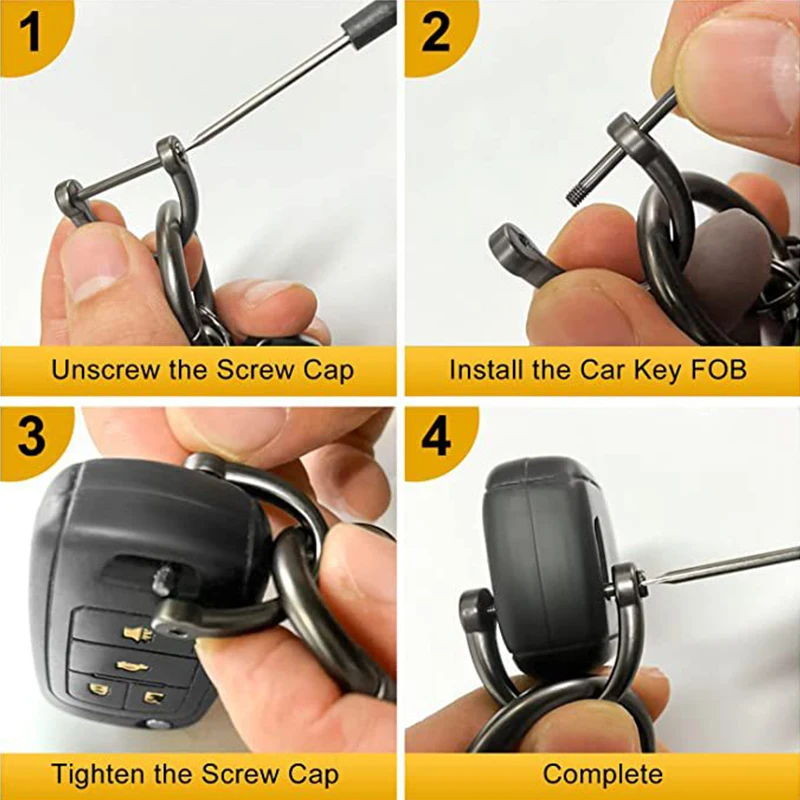 1

Unscrew the Screw Cap

2

Install the Car Key FOB

3

Tighten the Screw Cap

4

Complete