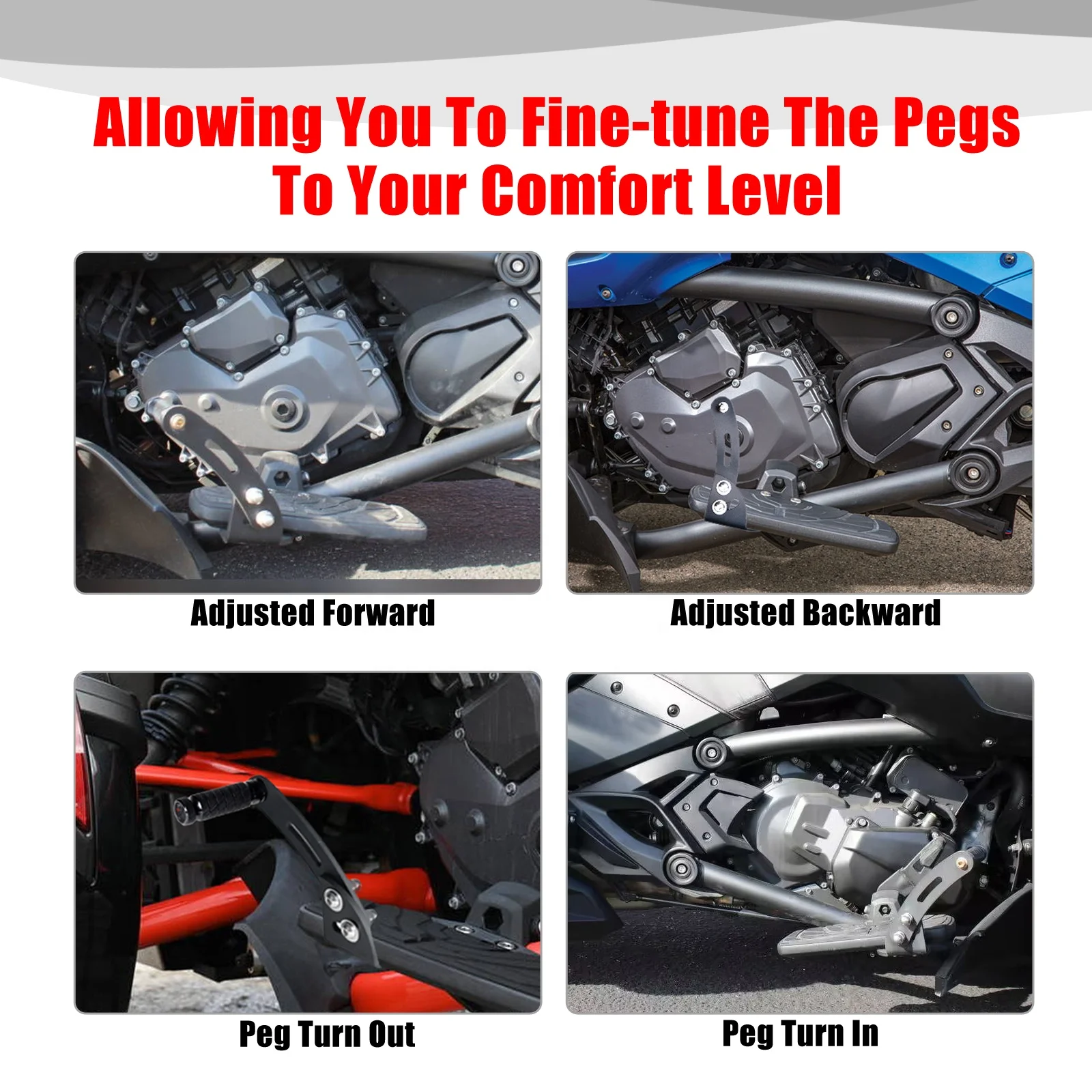 Allowing You To Fine-tune The Pegs To Your Comfort Level

Adjusted Forward

Adjusted Backward

Peg Turn Out

Peg Turn In