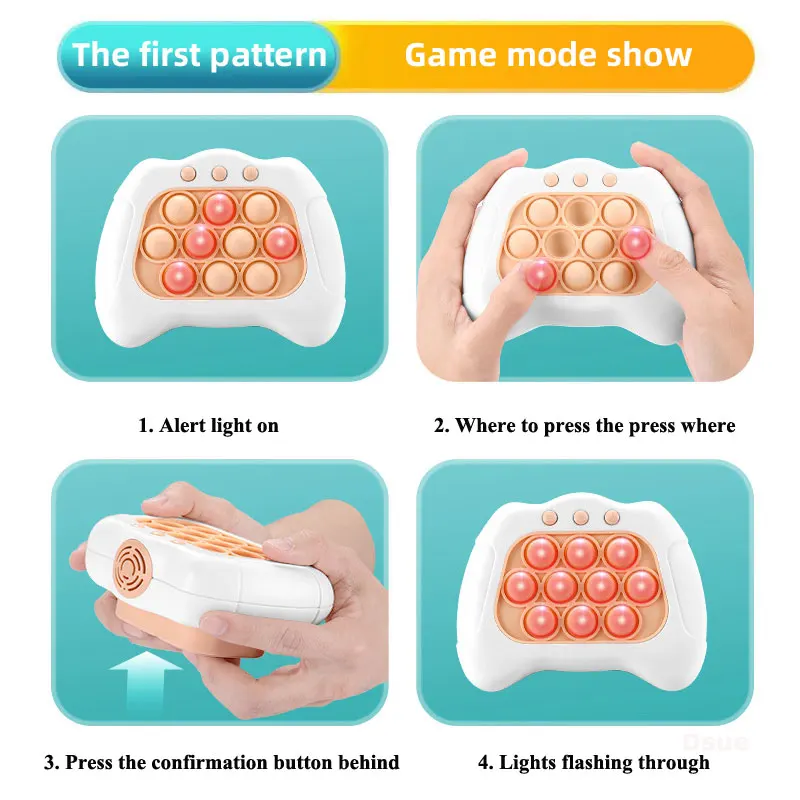 The first pattern Game mode show

1. Alert light on

2. Where to press the press where

3. Press the confirmation button behind

4. Lights flashing through

Dsue