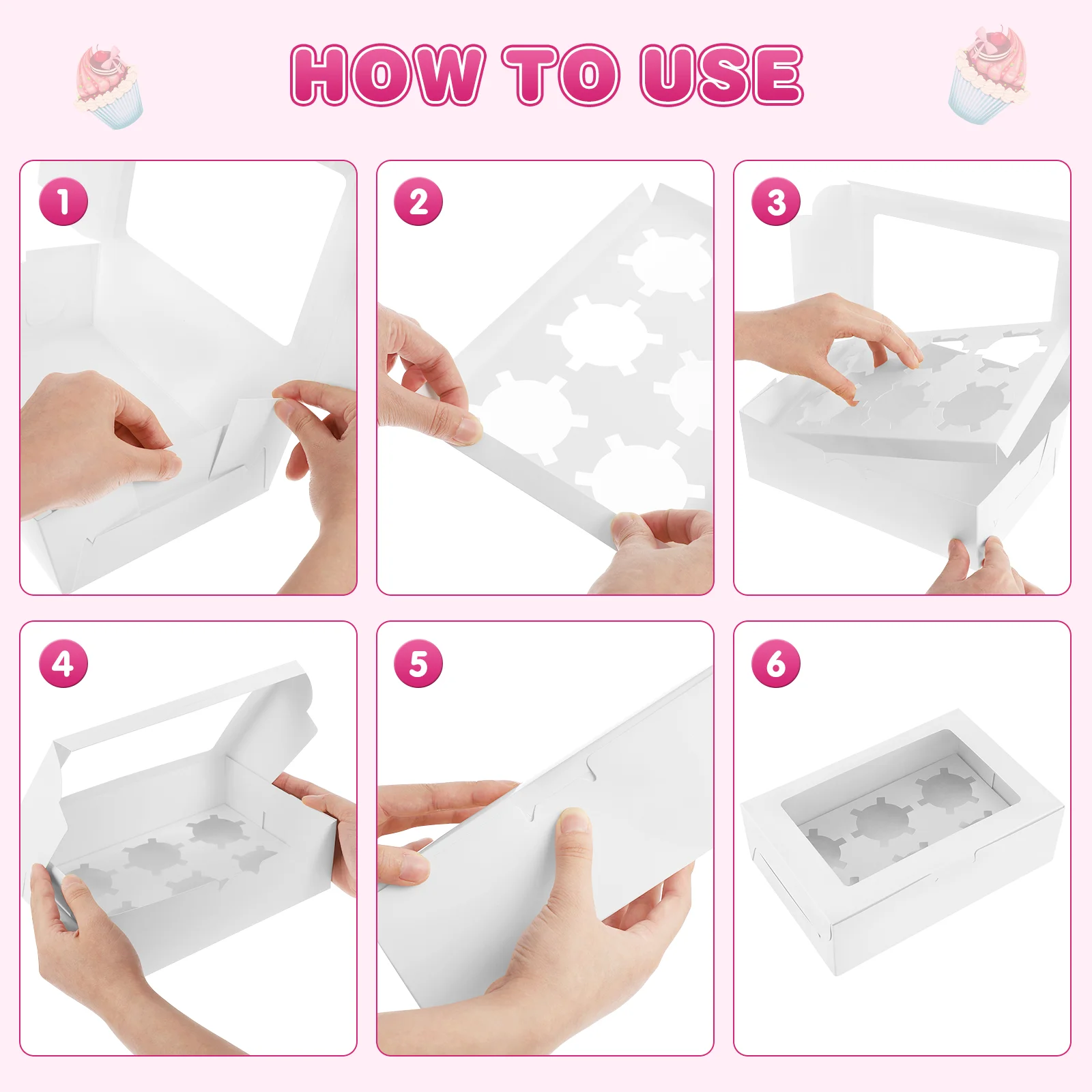 HOW TO USE

1

2

3

4

5

6