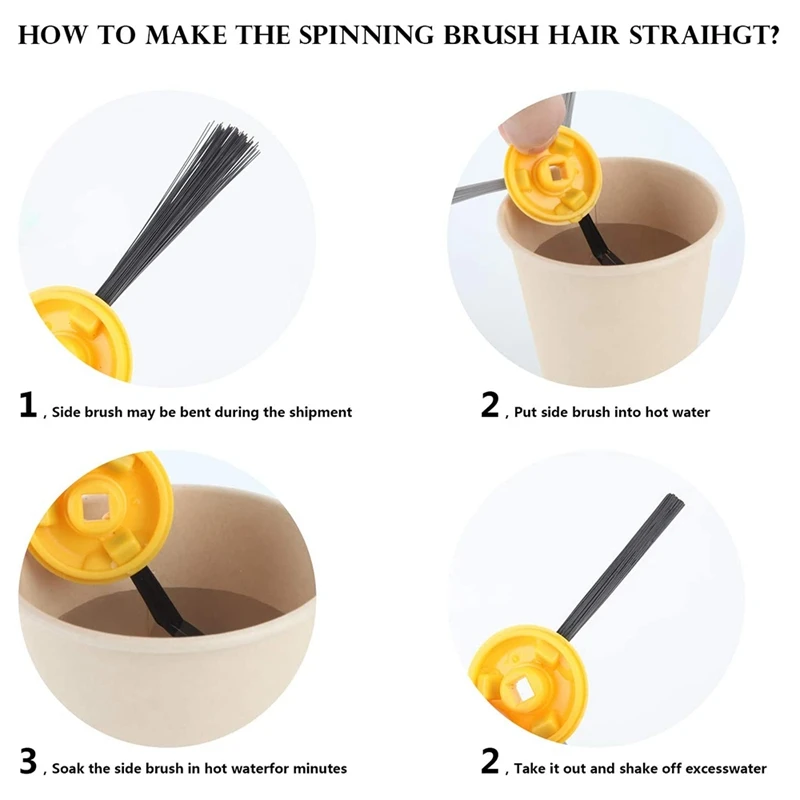 HOW TO MAKE THE SPINNING BRUSH HAIR STRAIHGT?

1 , Side brush may be bent during the shipment

2 , Put side brush into hot water

3 , Soak the side brush in hot waterfor minutes

2 , Take it out and shake off excesswater