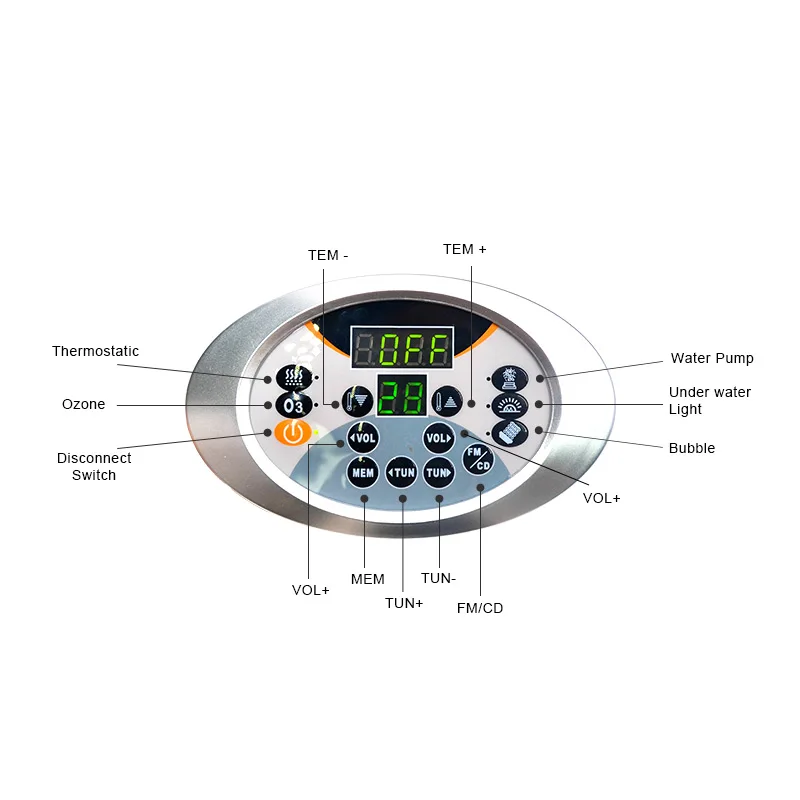 TEM -
TEM +
Thermostatic
Ozone
Disconnect Switch
Water Pump
Under water Light
Bubble
OFF
28
O3
VOL
VOL
MEM
TUN
TUN
FM/CD
VOL+
VOL+
MEM
TUN+
TUN-
FM/CD