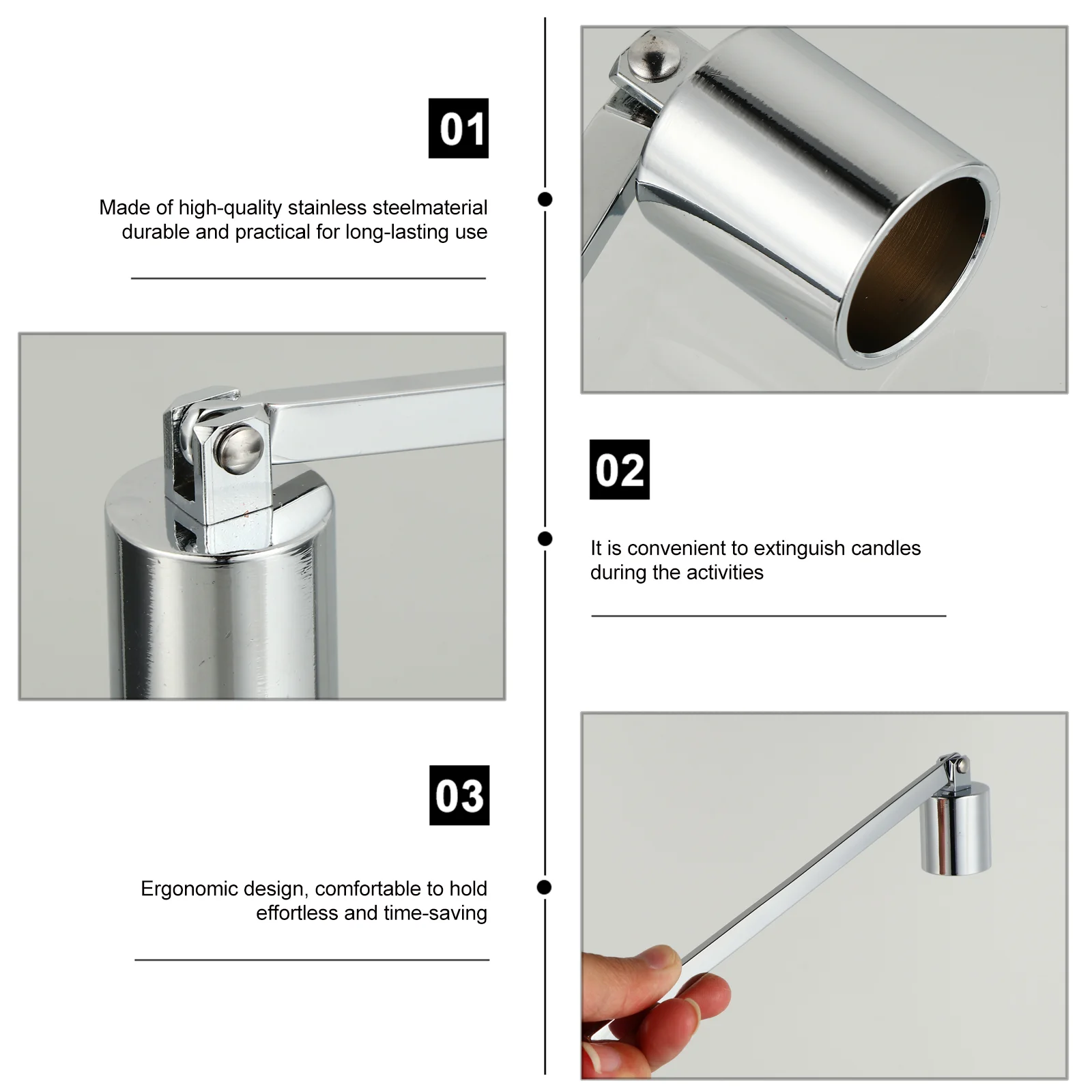 01

Made of high-quality stainless steelmaterial durable and practical for long-lasting use

02

It is convenient to extinguish candles during the activities

03

Ergonomic design, comfortable to hold effortless and time-saving