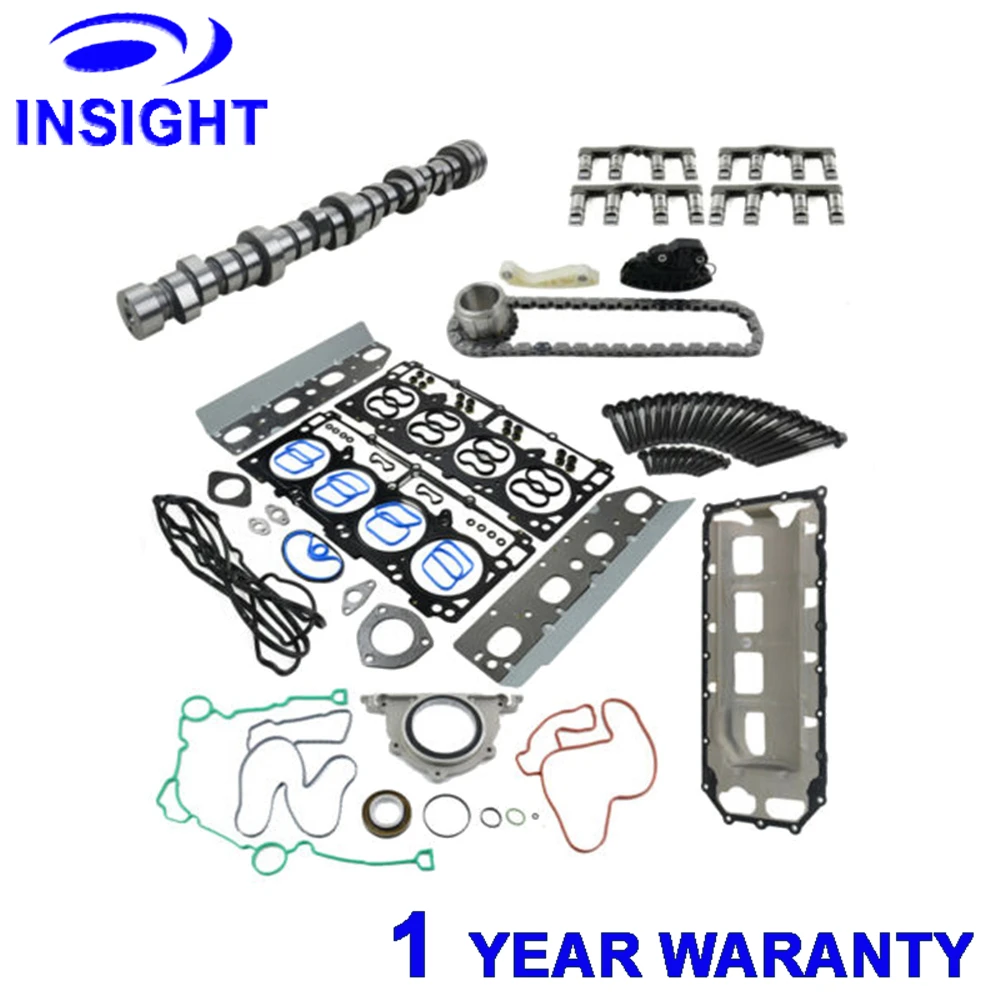 INSIGHT

1 YEAR WARANTY