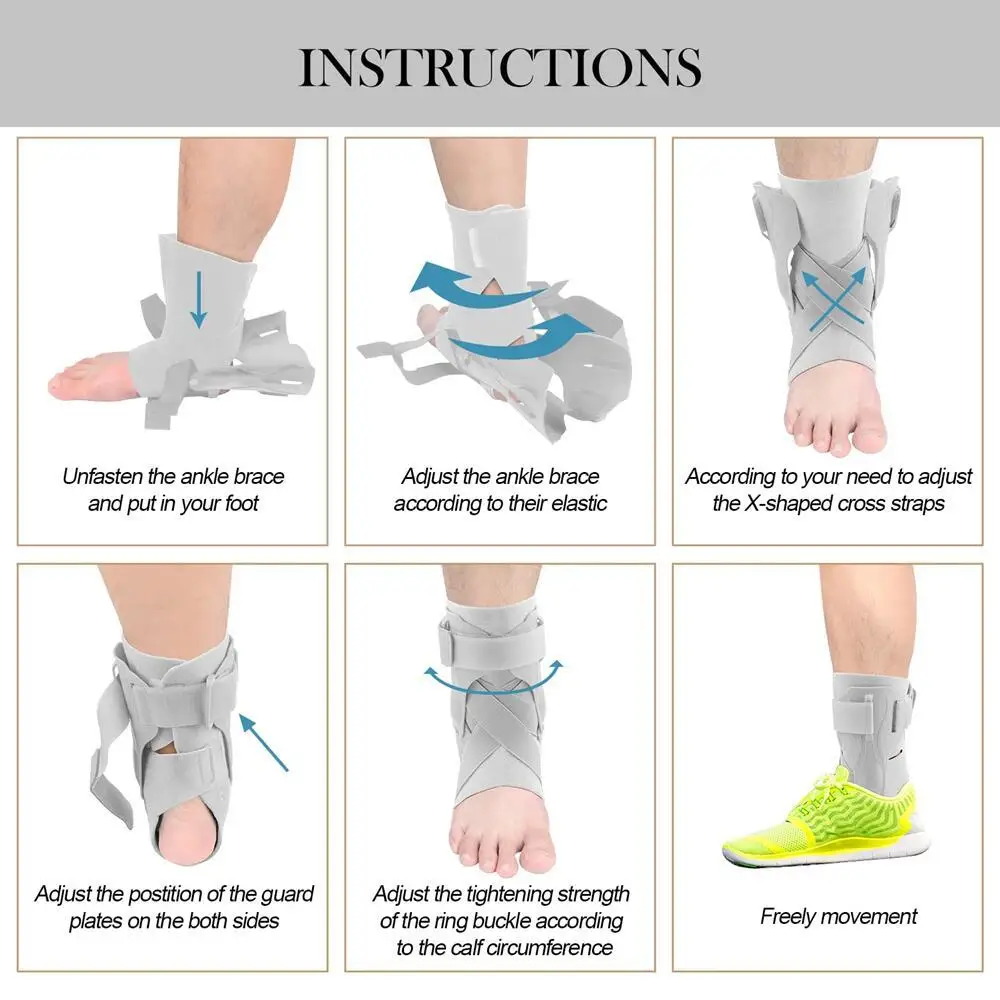 INSTRUCTIONS

Unfasten the ankle brace and put in your foot

Adjust the ankle brace according to their elastic

According to your need to adjust the X-shaped cross straps

Adjust the postition of the guard plates on the both sides

Adjust the tightening strength of the ring buckle according to the calf circumference

Freely movement