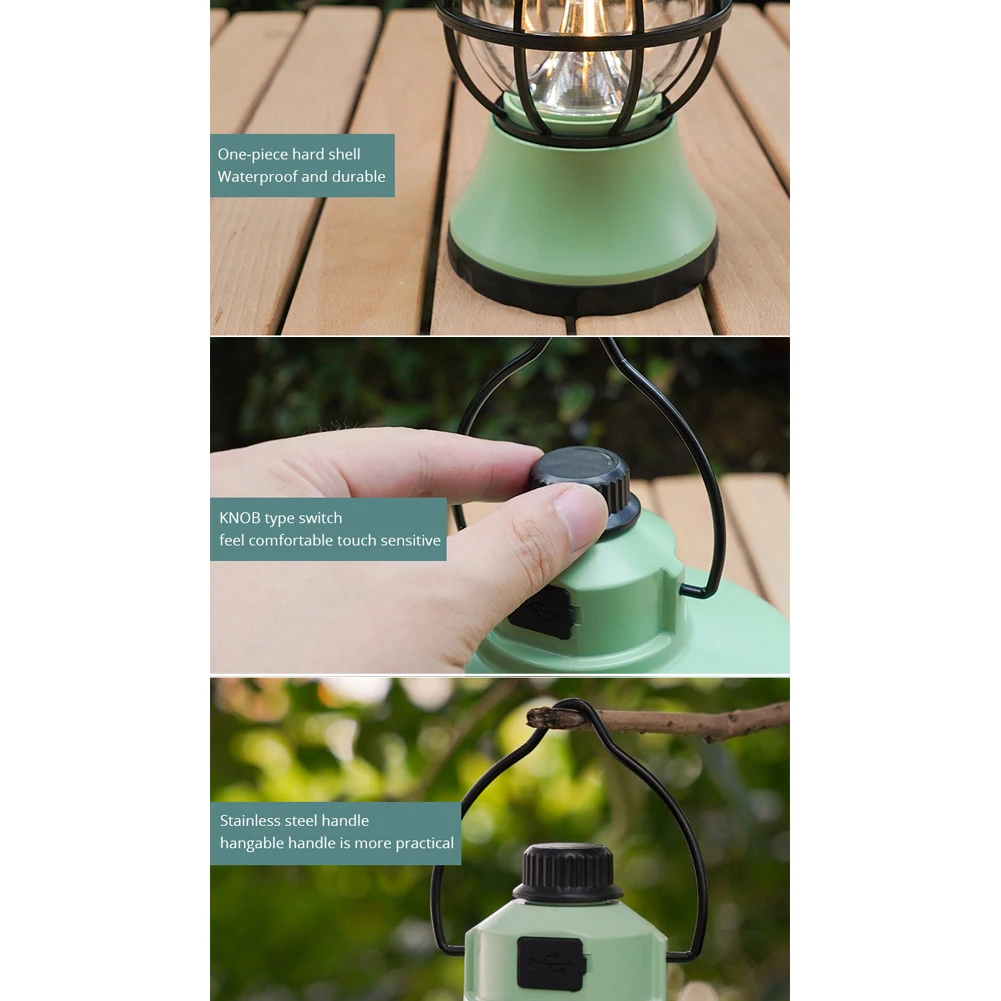 One-piece hard shell
Waterproof and durable

KNOB type switch
feel comfortable touch sensitive

Stainless steel handle
hangable handle is more practical