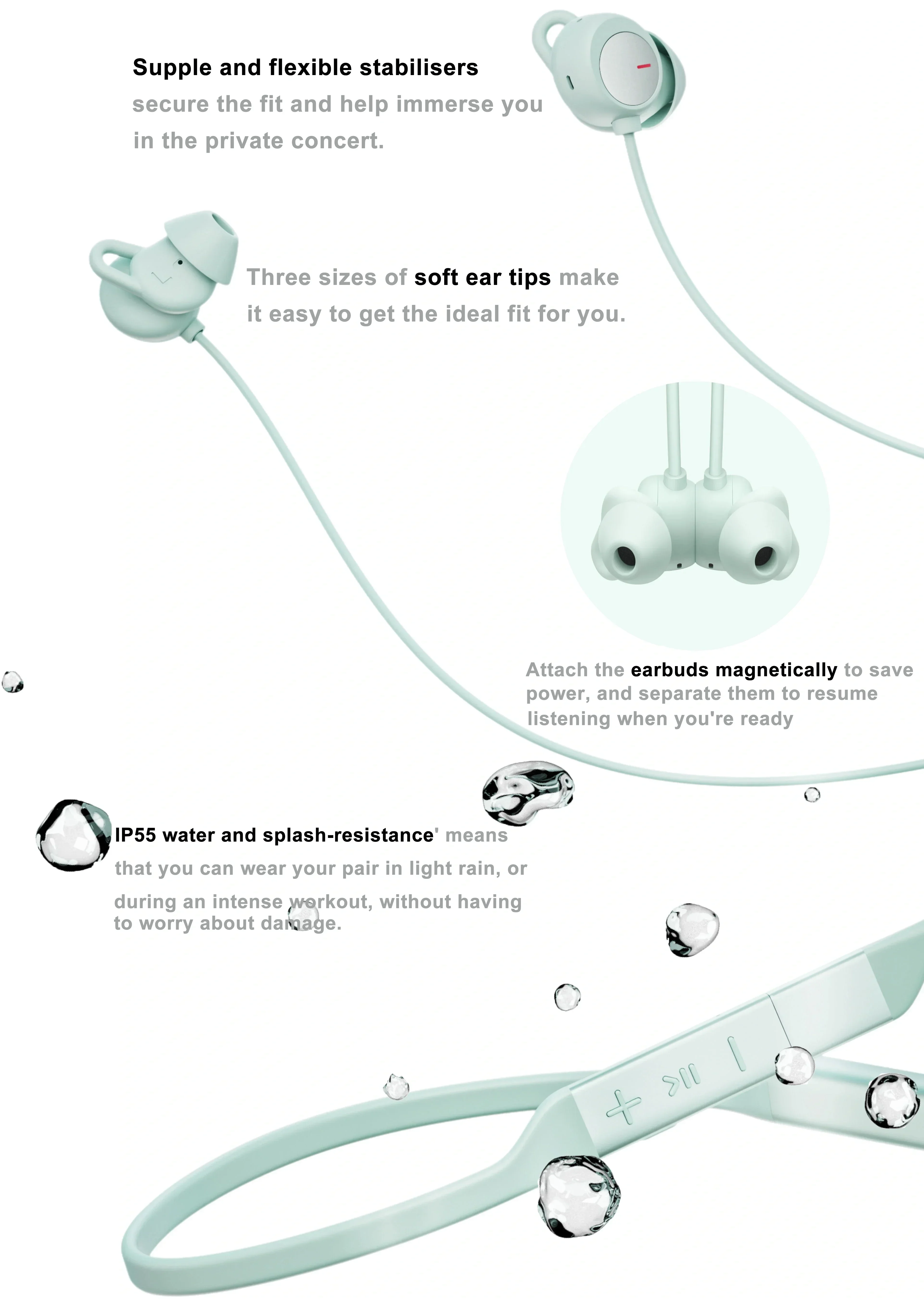 Supple and flexible stabilisers secure the fit and help immerse you in the private concert.

Three sizes of soft ear tips make it easy to get the ideal fit for you.

Attach the earbuds magnetically to save power, and separate them to resume listening when you're ready

IP55 water and splash-resistance' means that you can wear your pair in light rain, or during an intense workout, without having to worry about damage.