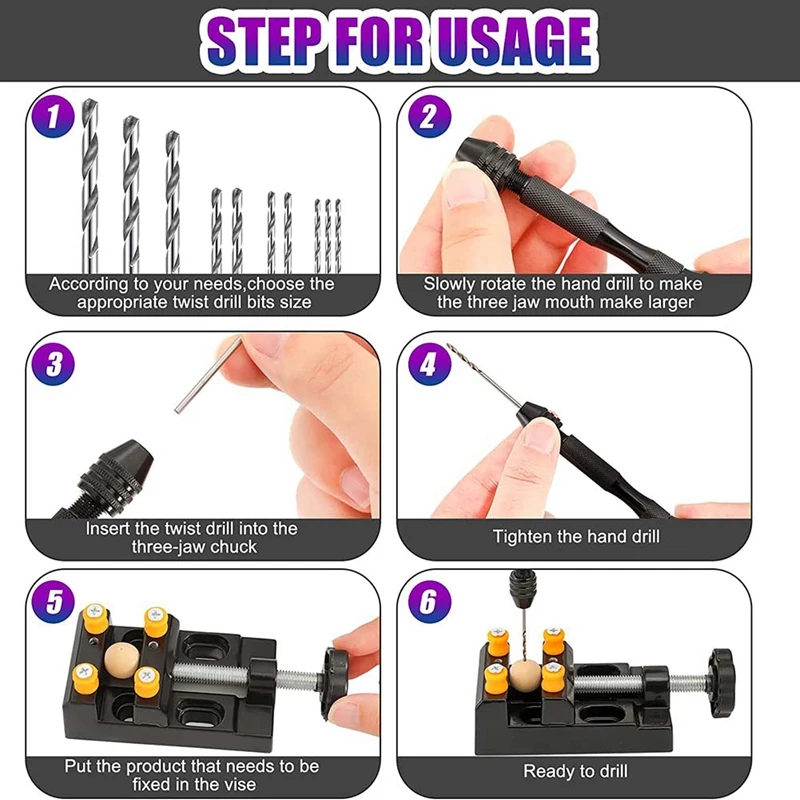 STEP FOR USAGE

1
According to your needs,choose the appropriate twist drill bits size

2
Slowly rotate the hand drill to make the three jaw mouth make larger

3
Insert the twist drill into the three-jaw chuck

4
Tighten the hand drill

5
Put the product that needs to be fixed in the vise

6
Ready to drill