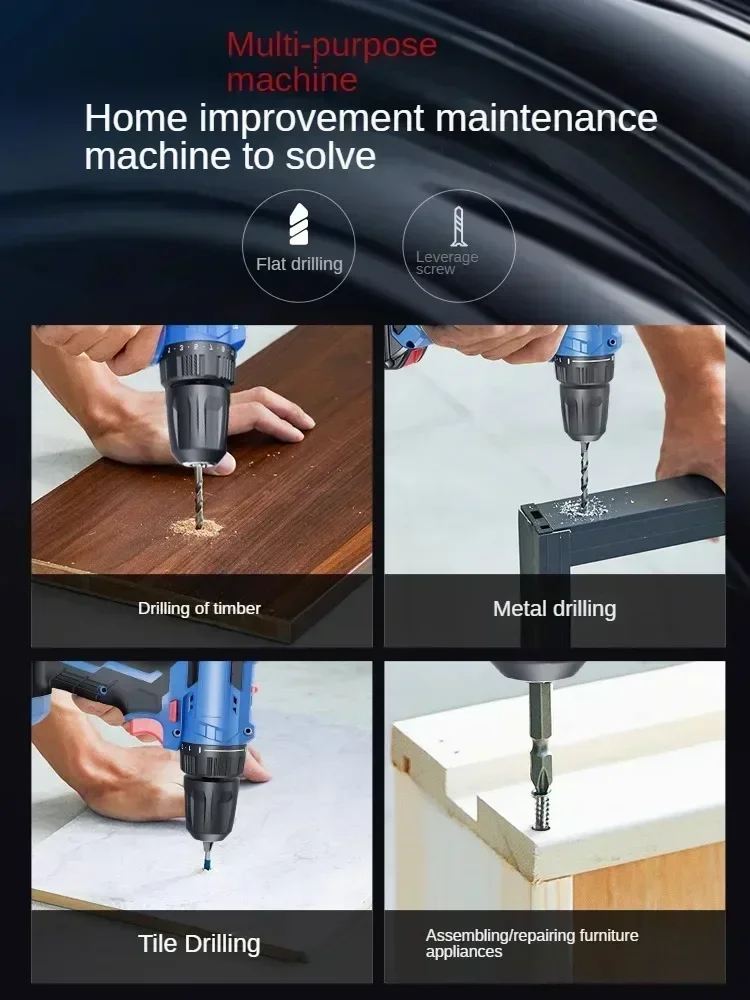 Multi-purpose machine

Home improvement maintenance machine to solve

Flat drilling

Leverage screw

Drilling of timber

Metal drilling

Tile Drilling

Assembling/repairing furniture appliances