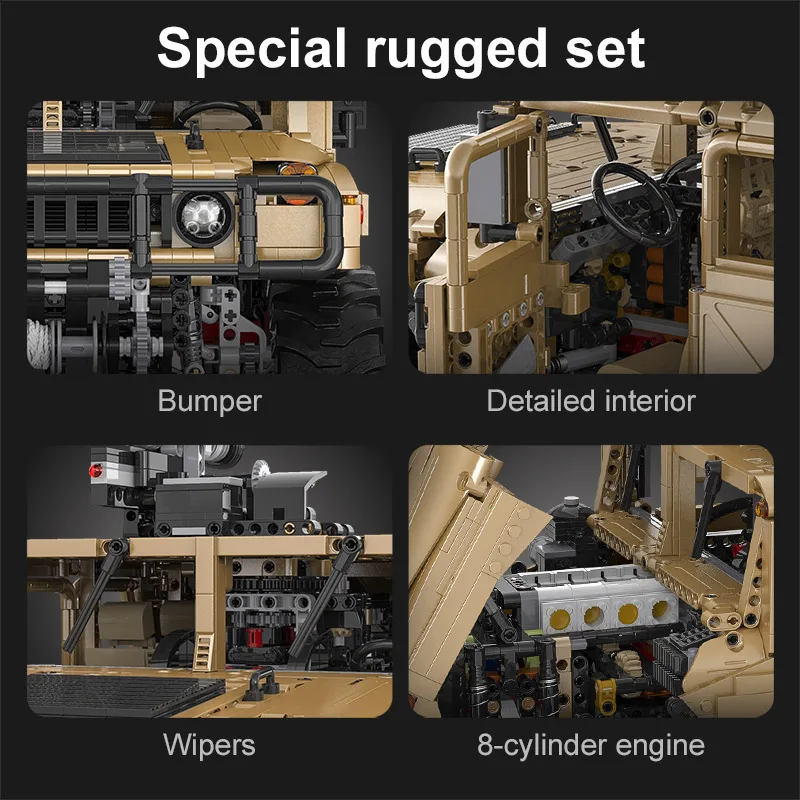 Special rugged set

Bumper

Detailed interior

Wipers

8-cylinder engine