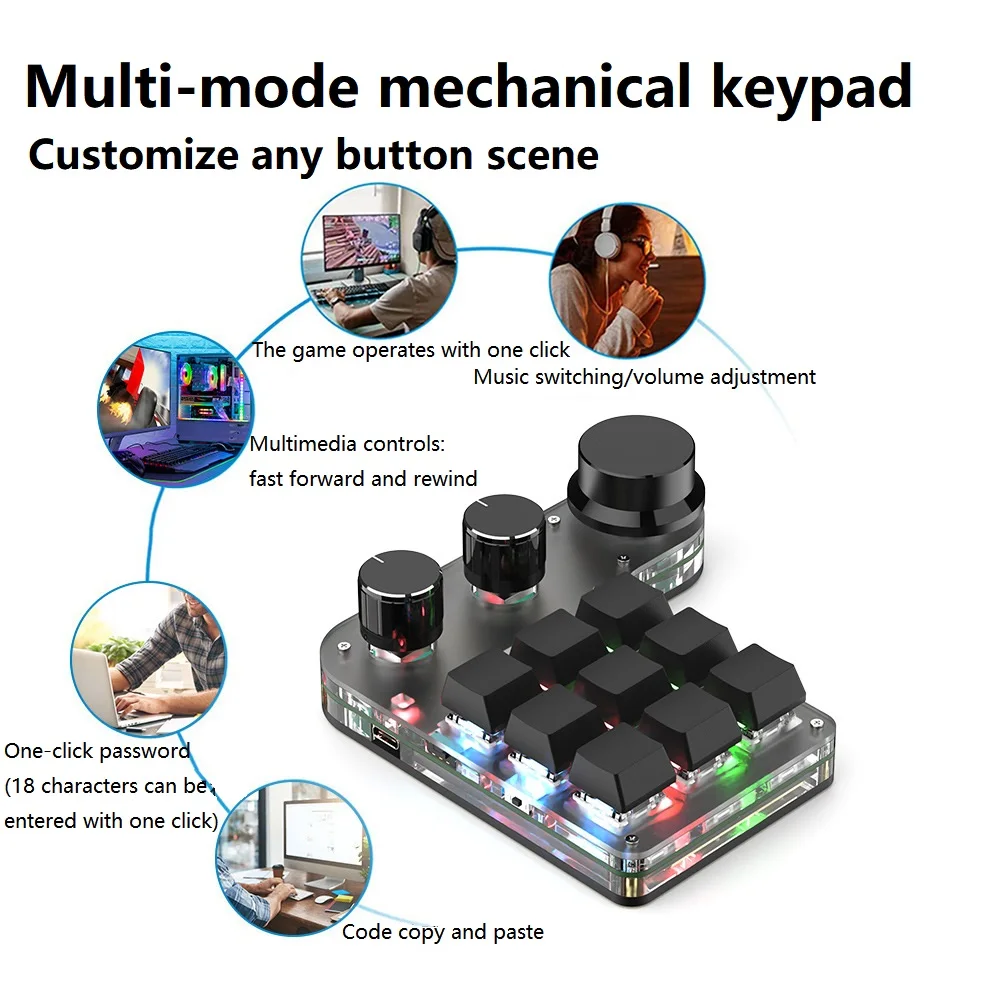 Multi-mode mechanical keypad
Customize any button scene

The game operates with one click
Music switching/volume adjustment

Multimedia controls:
fast forward and rewind

One-click password
(18 characters can be
entered with one click)

Code copy and paste