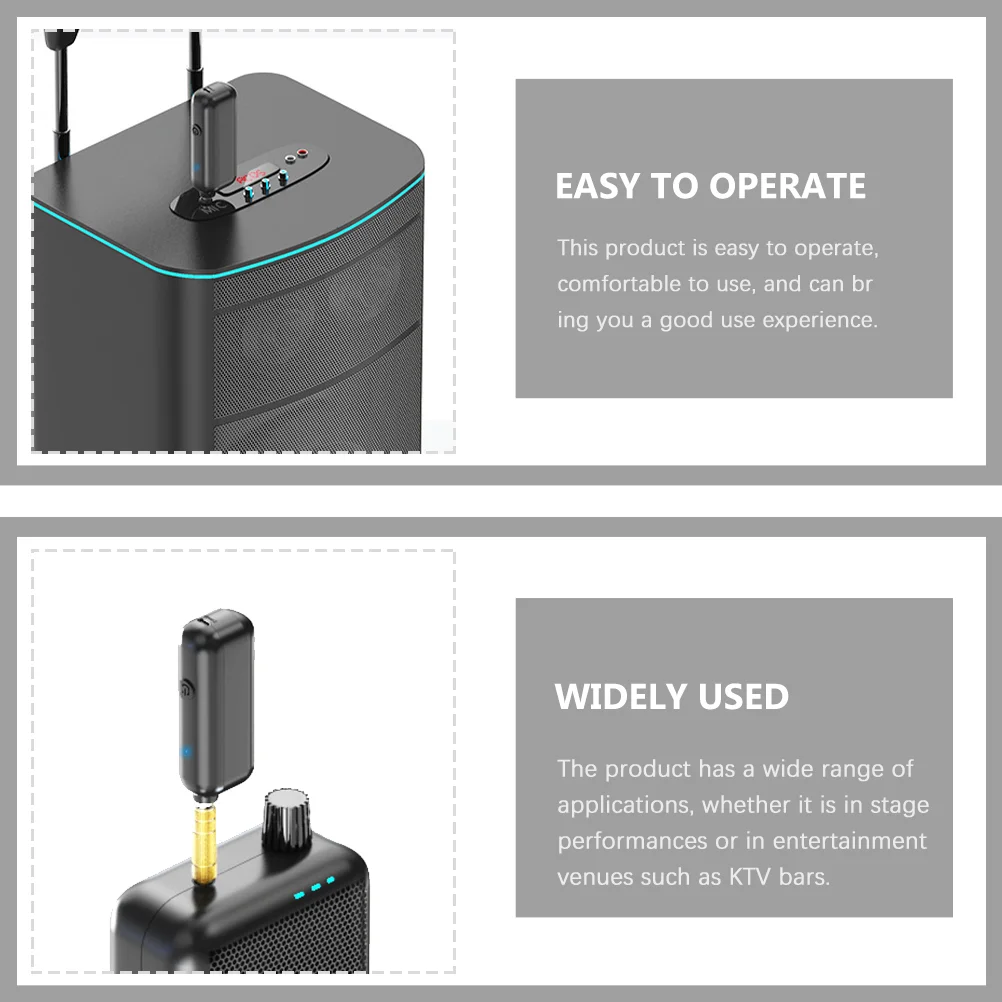 EASY TO OPERATE

This product is easy to operate, comfortable to use, and can br ing you a good use experience.

WIDELY USED

The product has a wide range of applications, whether it is in stage performances or in entertainment venues such as KTV bars.