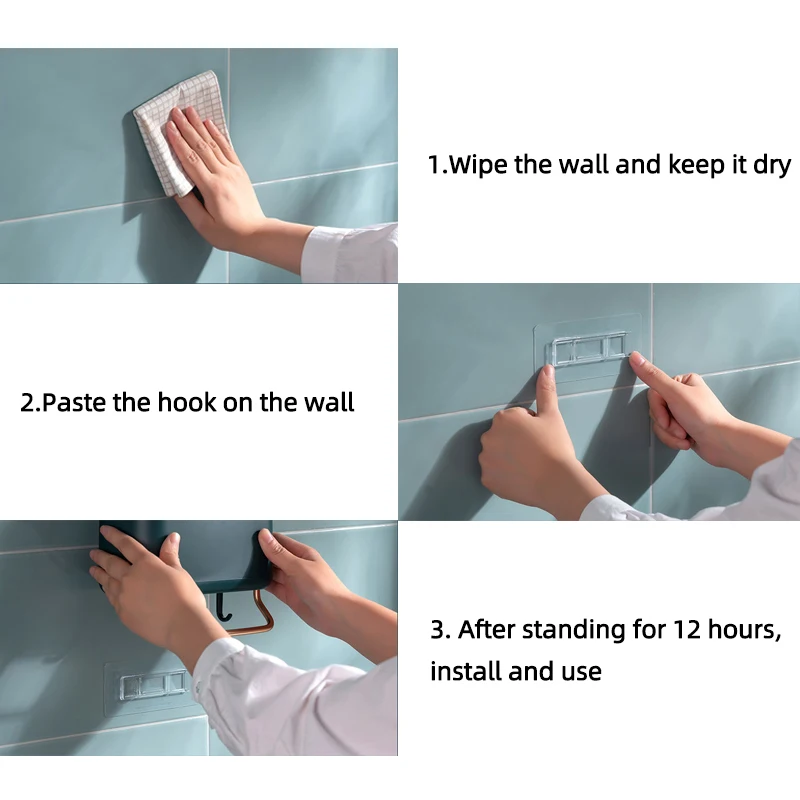 1.Wipe the wall and keep it dry

2.Paste the hook on the wall

3. After standing for 12 hours, install and use